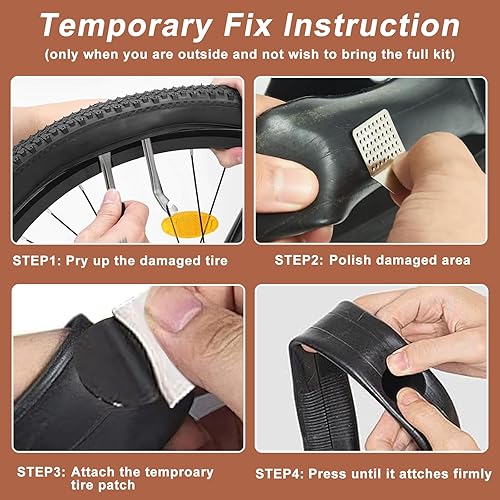 Temporary Fix Instruction
(only when you are outside and not wish to bring the full kit)

STEP1: Pry up the damaged tire

STEP2: Polish damaged area

STEP3: Attach the temproary tire patch

STEP4: Press until it attches firmly