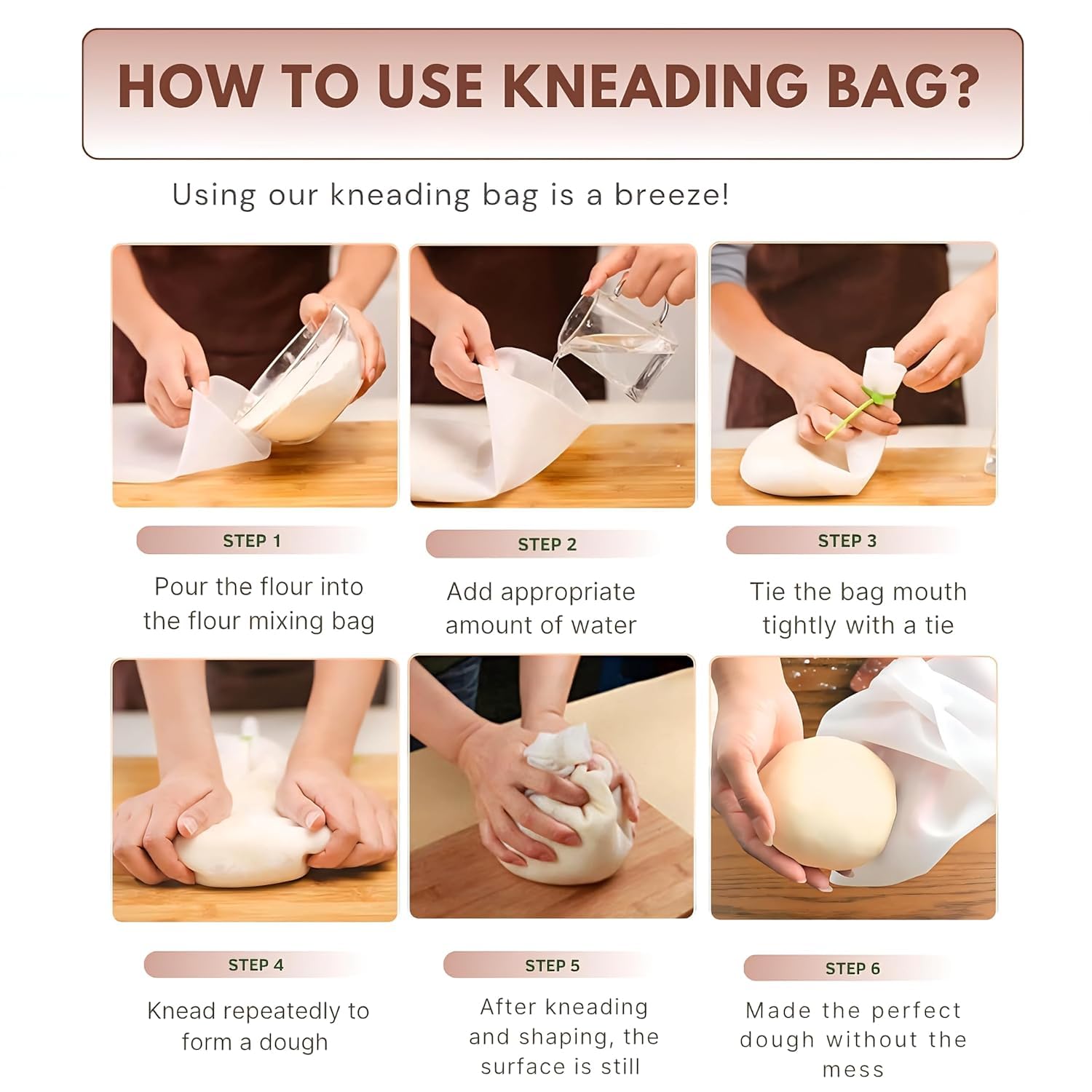 HOW TO USE KNEADING BAG?

Using our kneading bag is a breeze!

STEP 1

Pour the flour into the flour mixing bag

STEP 2

Add appropriate amount of water

STEP 3

Tie the bag mouth tightly with a tie

STEP 4

Knead repeatedly to form a dough

STEP 5

After kneading and shaping, the surface is still

STEP 6

Made the perfect dough without the mess