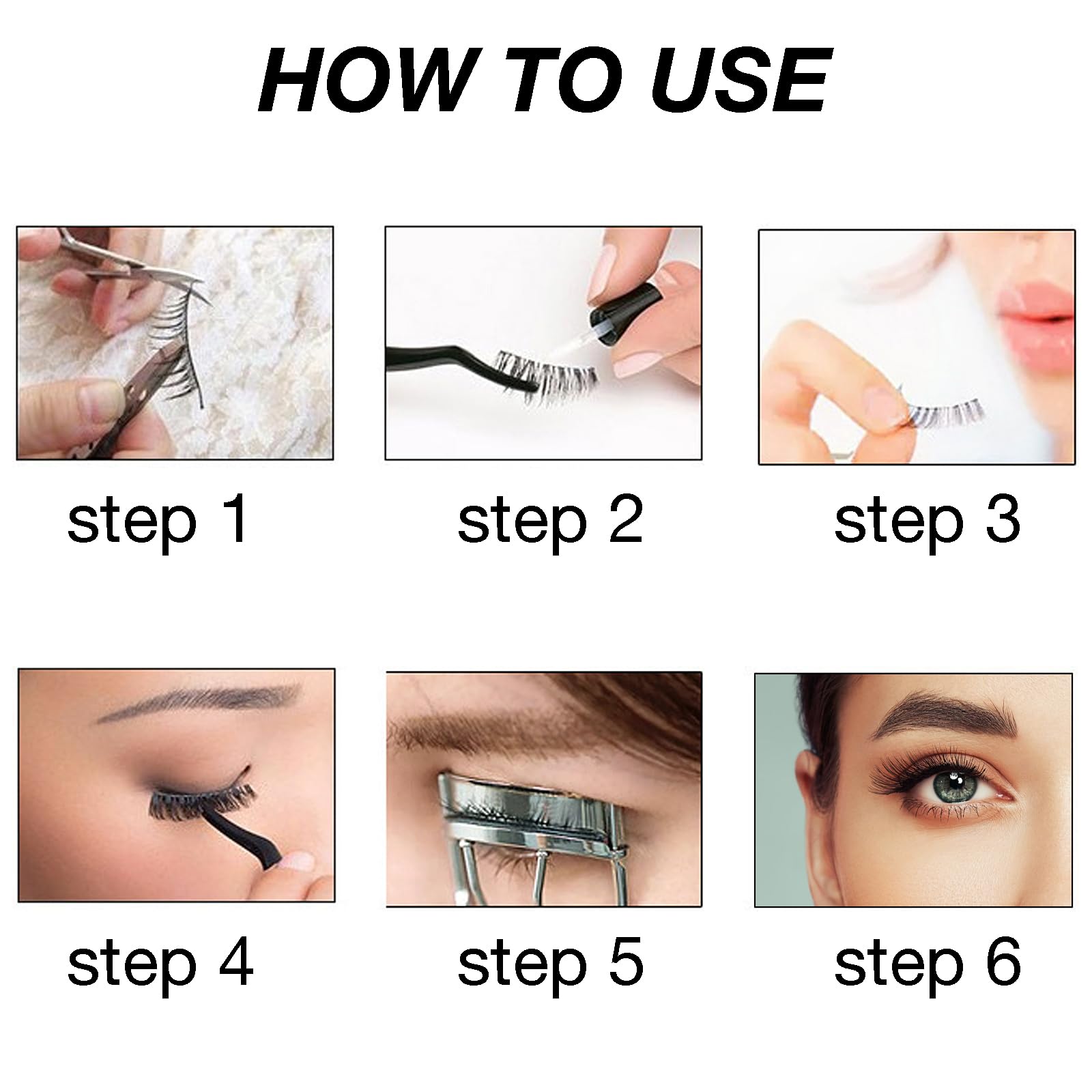 HOW TO USE

step 1

step 2

step 3

step 4

step 5

step 6