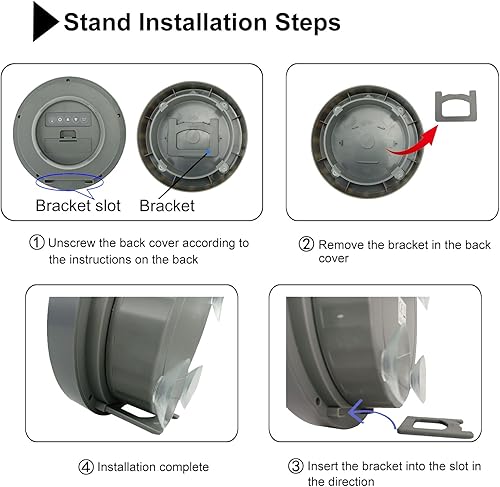 Stand Installation Steps

Bracket slot Bracket

① Unscrew the back cover according to the instructions on the back

② Remove the bracket in the back cover

④ Installation complete

③ Insert the bracket into the slot in the direction