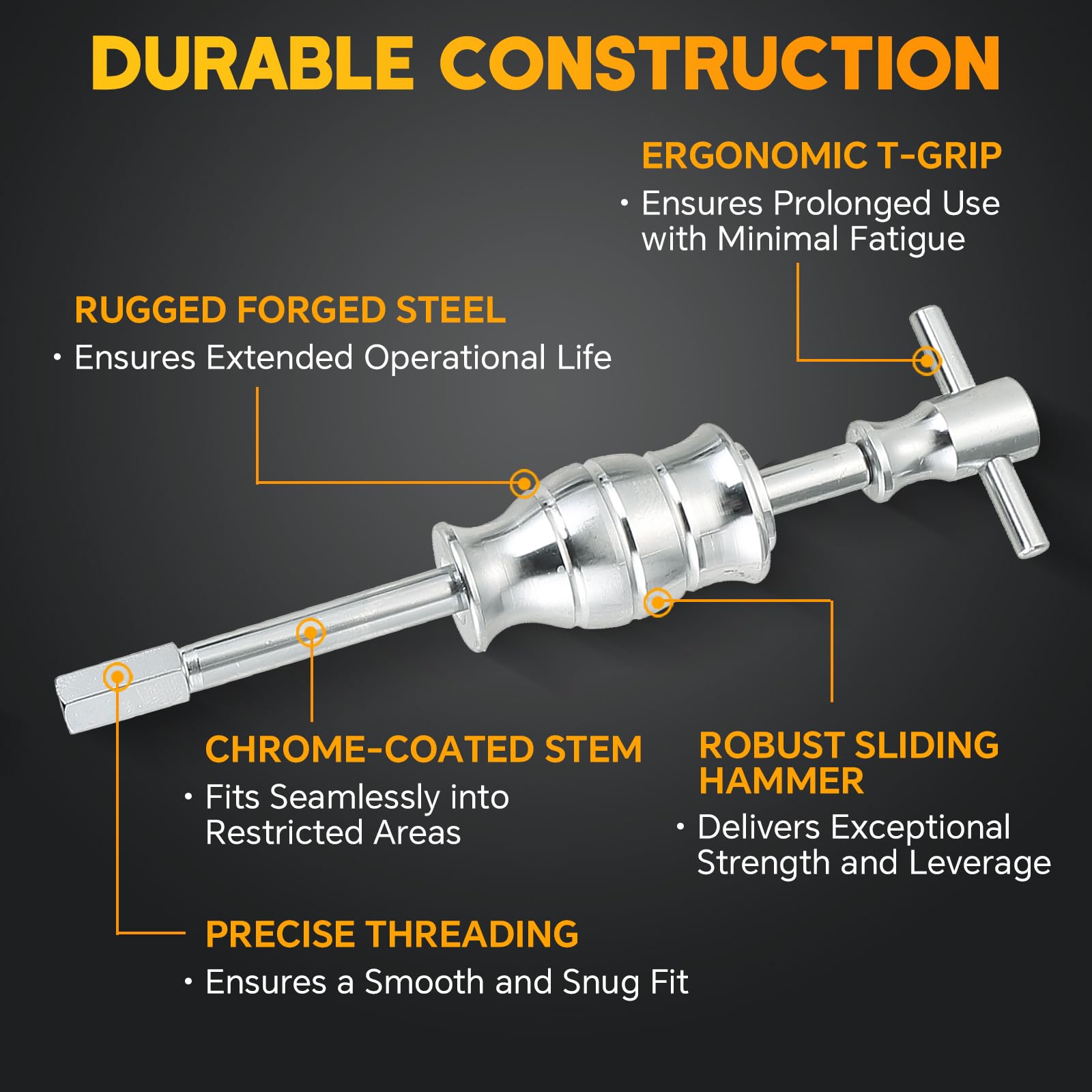 DURABLE CONSTRUCTION

ERGONOMIC T-GRIP
• Ensures Prolonged Use with Minimal Fatigue

RUGGED FORGED STEEL
• Ensures Extended Operational Life

CHROME-COATED STEM
• Fits Seamlessly into Restricted Areas

ROBUST SLIDING HAMMER
• Delivers Exceptional Strength and Leverage

PRECISE THREADING
• Ensures a Smooth and Snug Fit