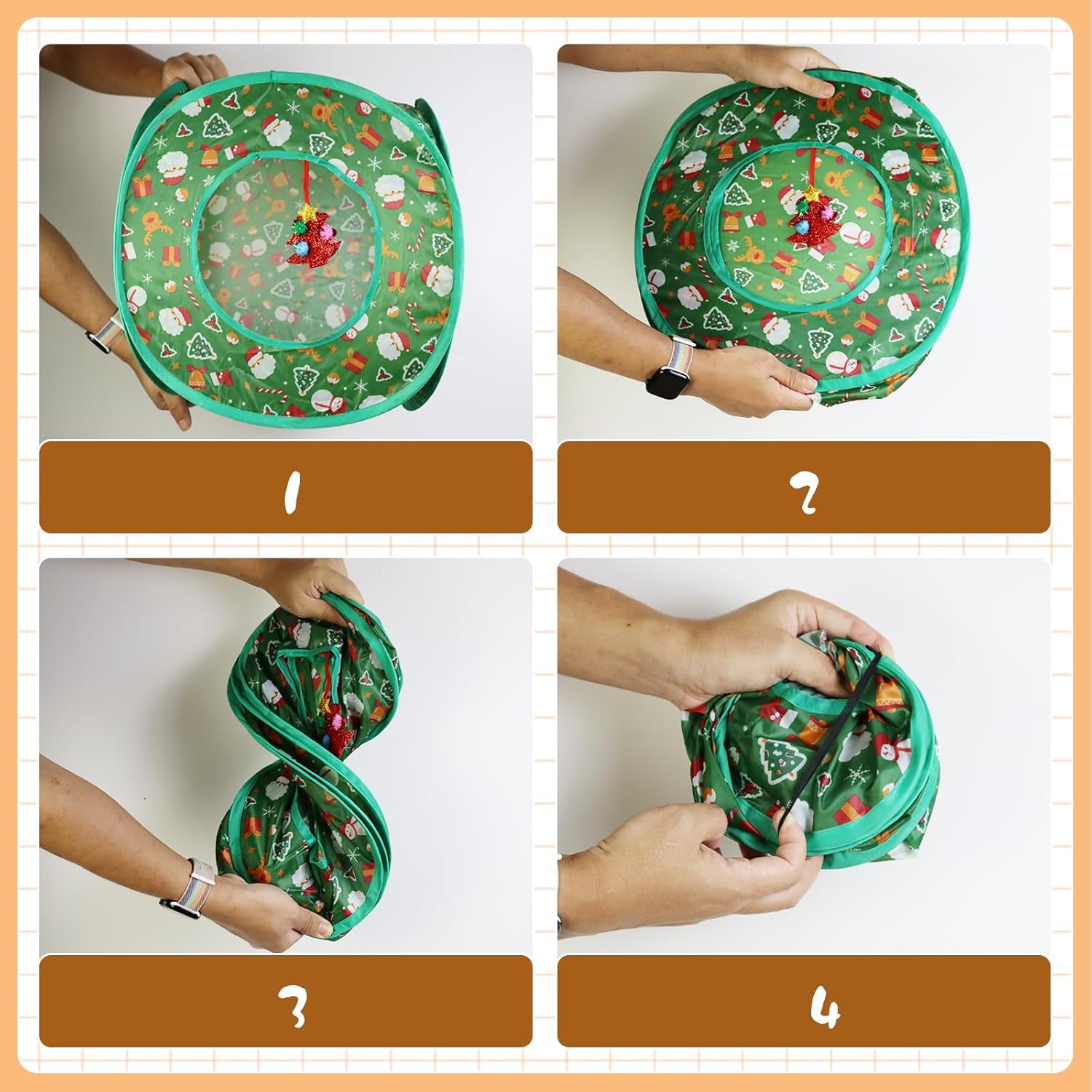 1

2

3

4