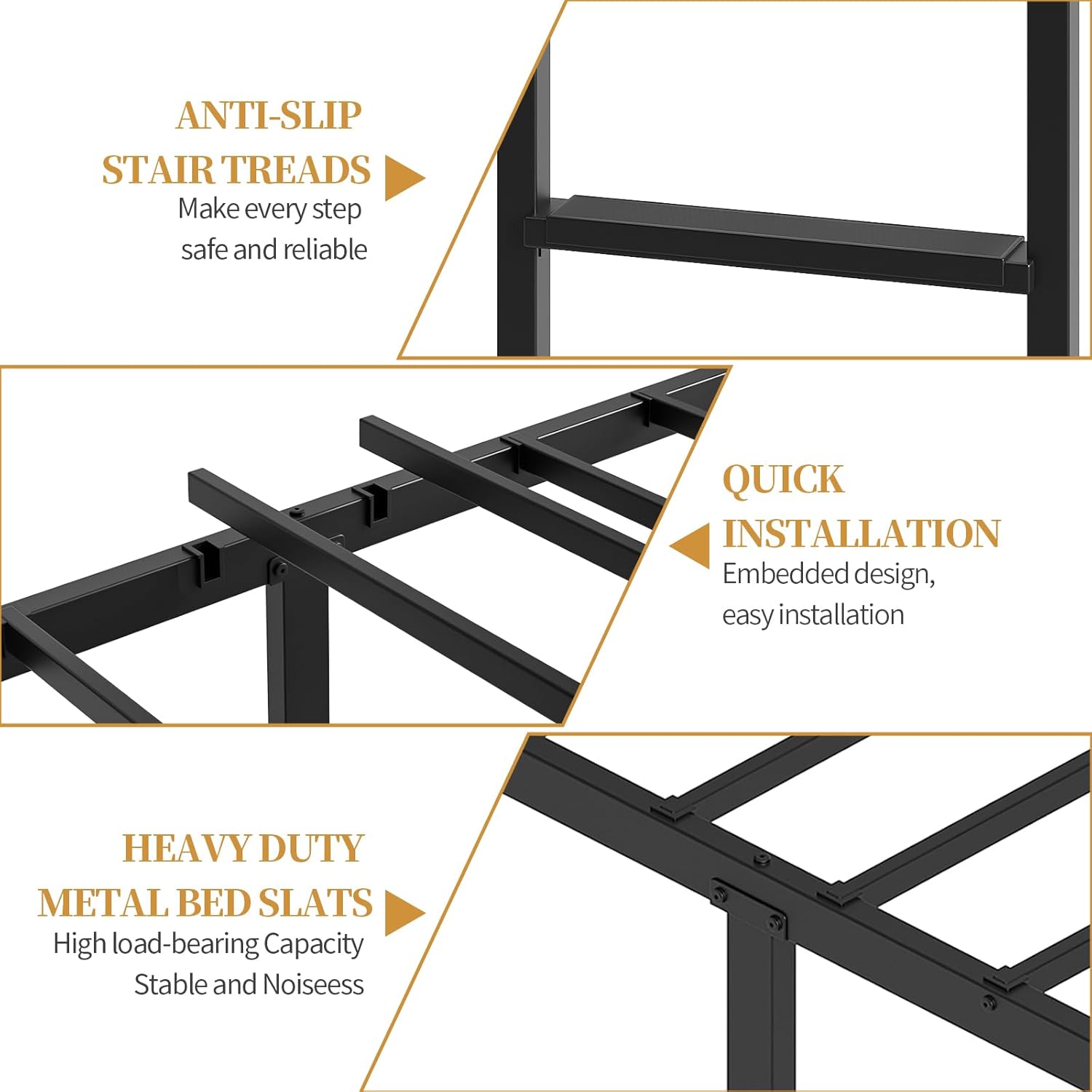 ANTI-SLIP STAIR TREADS
Make every step safe and reliable

QUICK INSTALLATION
Embedded design, easy installation

HEAVY DUTY METAL BED SLATS
High load-bearing Capacity
Stable and Noiseess