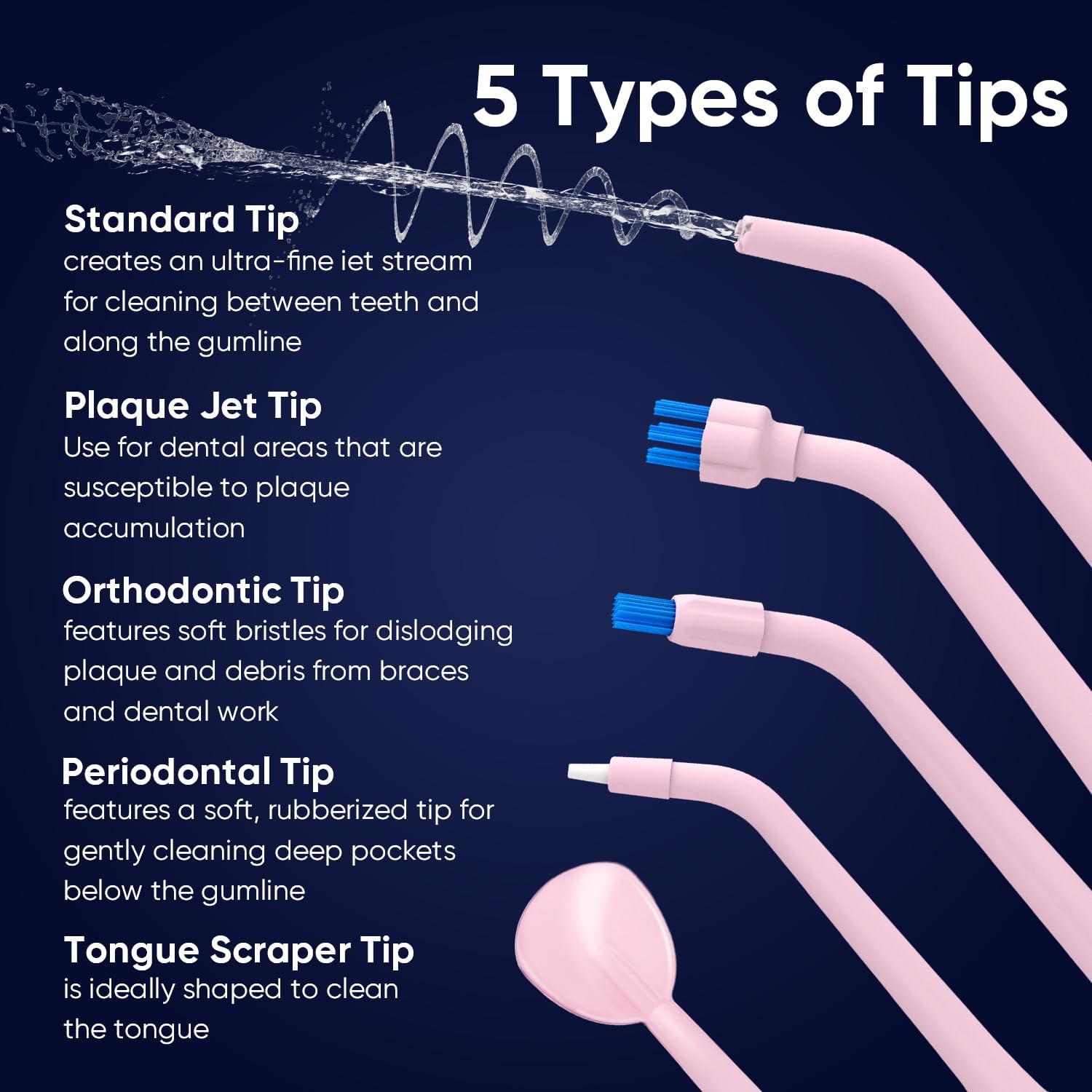 5 Types of Tips

Standard Tip
creates an ultra-fine iet stream for cleaning between teeth and along the gumline

Plaque Jet Tip
Use for dental areas that are susceptible to plaque accumulation

Orthodontic Tip
features soft bristles for dislodging plaque and debris from braces and dental work

Periodontal Tip
features a soft, rubberized tip for gently cleaning deep pockets below the gumline

Tongue Scraper Tip
is ideally shaped to clean the tongue