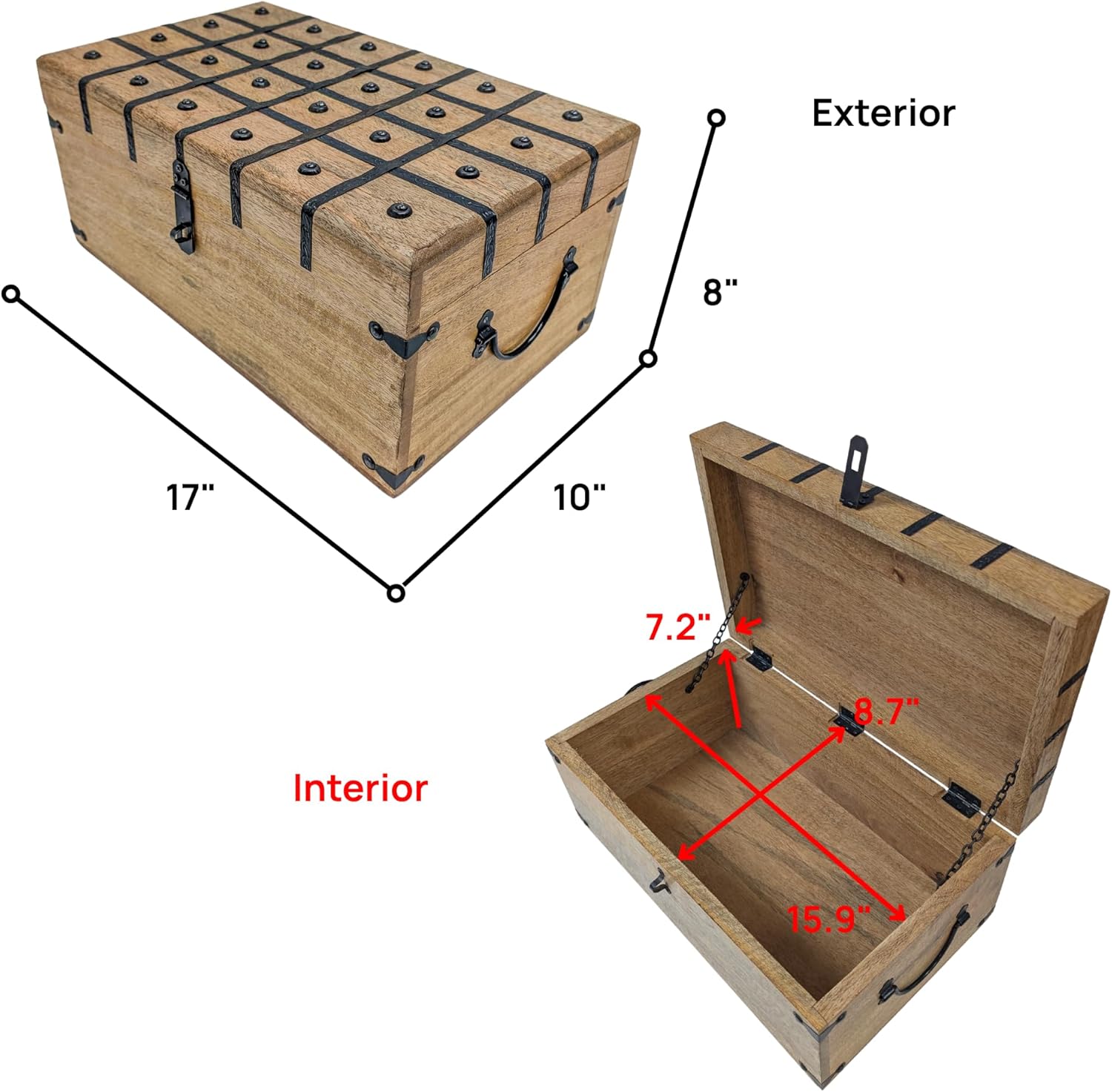 Exterior

8"

17"

10"

7.2"

8.7"

Interior

15.9"