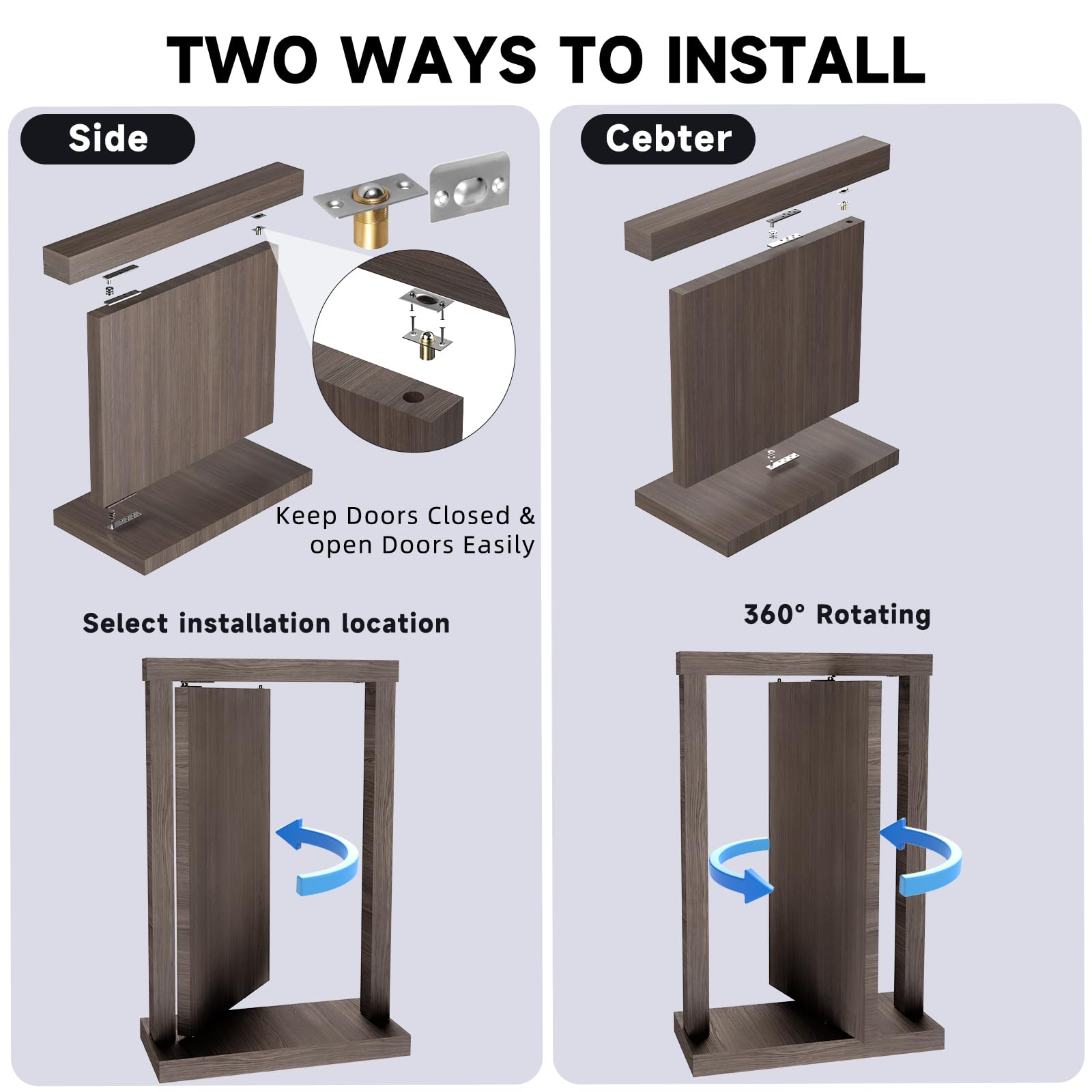 TWO WAYS TO INSTALL

Side

Keep Doors Closed & open Doors Easily

Select installation location

Cebter

360° Rotating