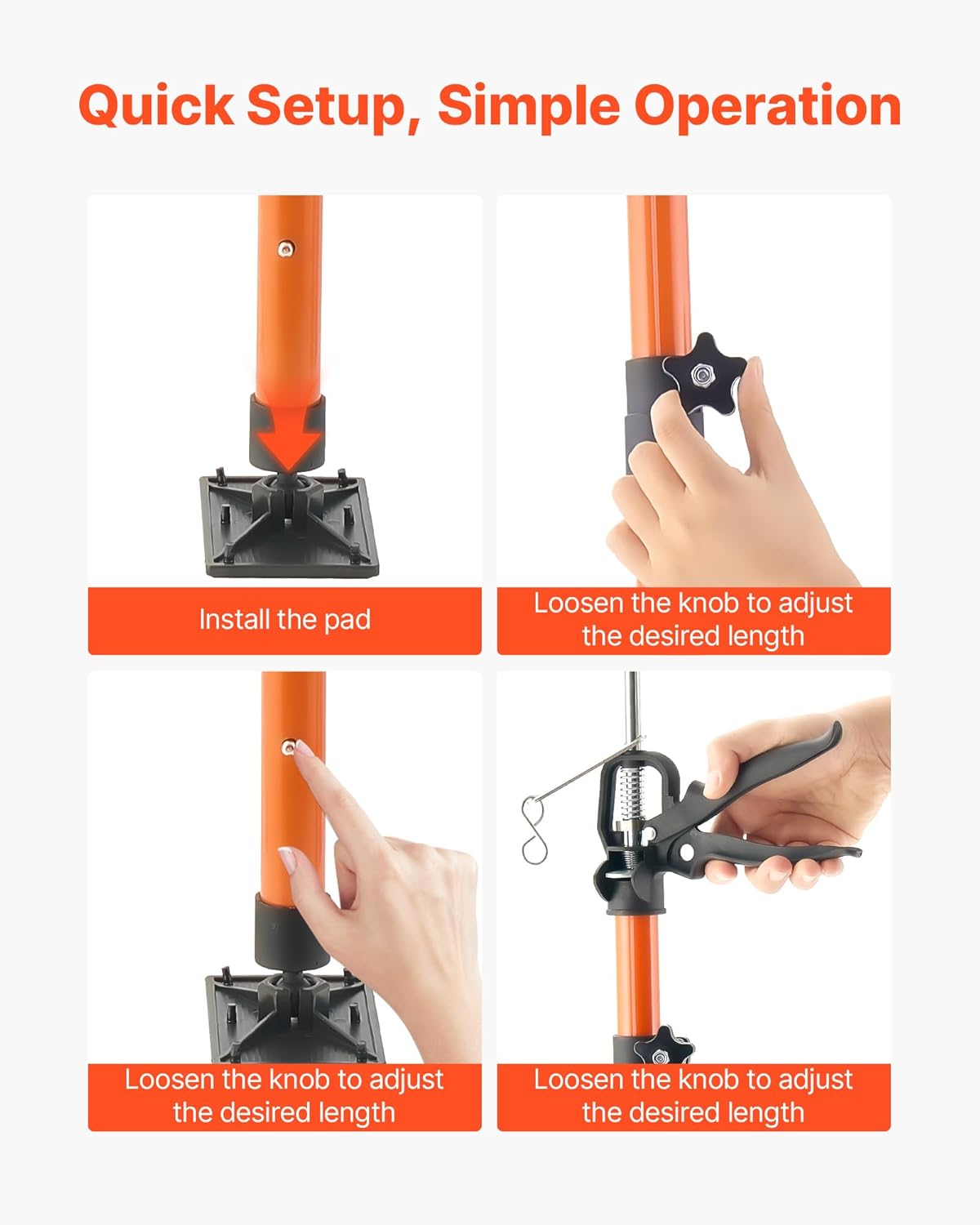 Quick Setup, Simple Operation

Install the pad

Loosen the knob to adjust the desired length

Loosen the knob to adjust the desired length

Loosen the knob to adjust the desired length