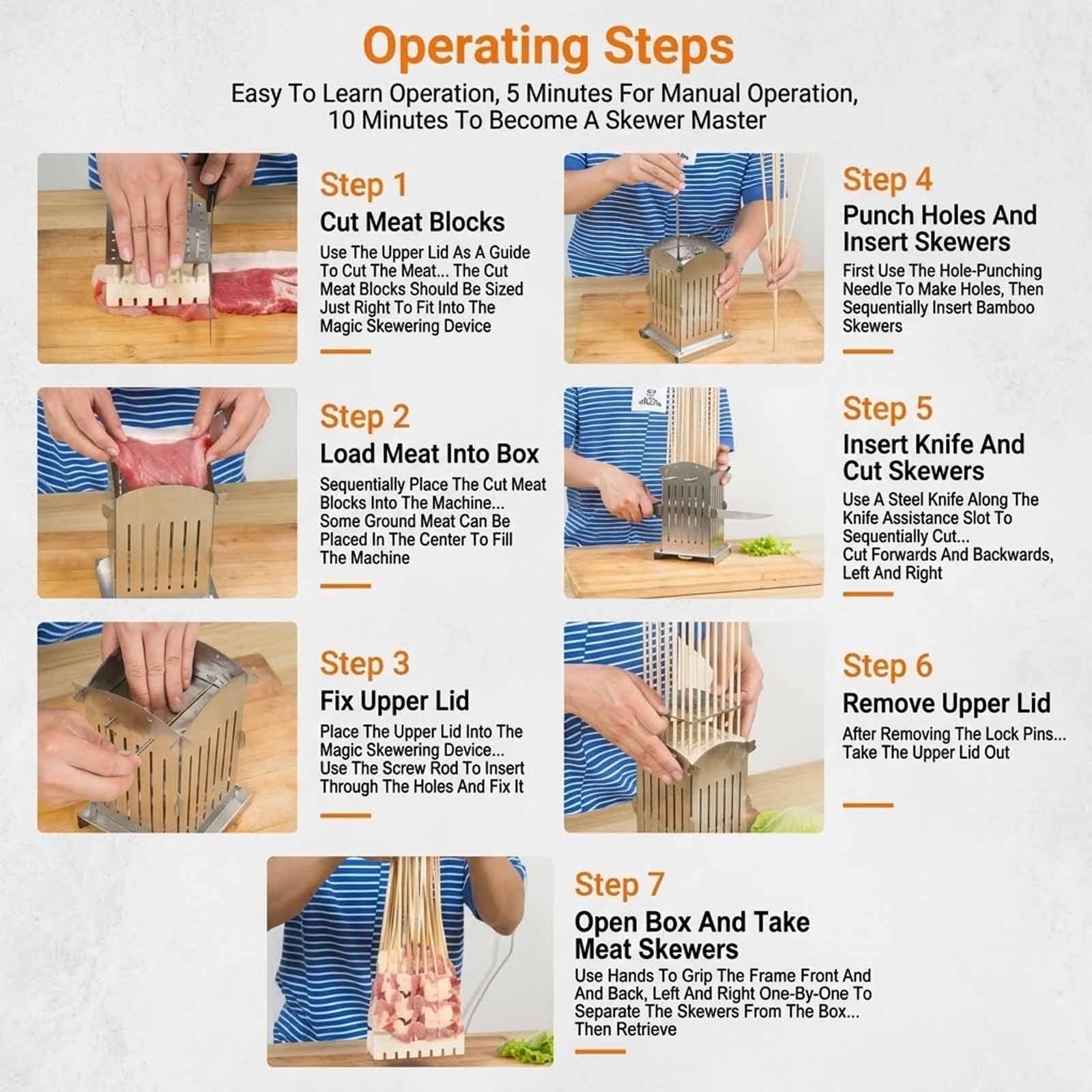 Operating Steps

Easy To Learn Operation, 5 Minutes For Manual Operation, 10 Minutes To Become A Skewer Master

Step 1
Cut Meat Blocks
Use The Upper Lid As A Guide To Cut The Meat... The Cut Meat Blocks Should Be Sized Just Right To Fit Into The Magic Skewering Device

Step 2
Load Meat Into Box
Sequentially Place The Cut Meat Blocks Into The Machine... Some Ground Meat Can Be Placed In The Center To Fill The Machine

Step 3
Fix Upper Lid
Place The Upper Lid Into The Magic Skewering Device... Use The Screw Rod To Insert Through The Holes And Fix It

Step 4
Punch Holes And Insert Skewers
First Use The Hole-Punching Needle To Make Holes, Then Sequentially Insert Bamboo Skewers

Step 5
Insert Knife And Cut Skewers
Use A Steel Knife Along The Knife Assistance Slot To Sequentially Cut... Cut Forwards And Backwards, Left And Right

Step 6
Remove Upper Lid
After Removing The Lock Pins... Take The Upper Lid Out

Step 7
Open Box And Take Meat Skewers
Use Hands To Grip The Frame Front And And Back, Left And Right One-By-One To Separate The Skewers From The Box... Then Retrieve