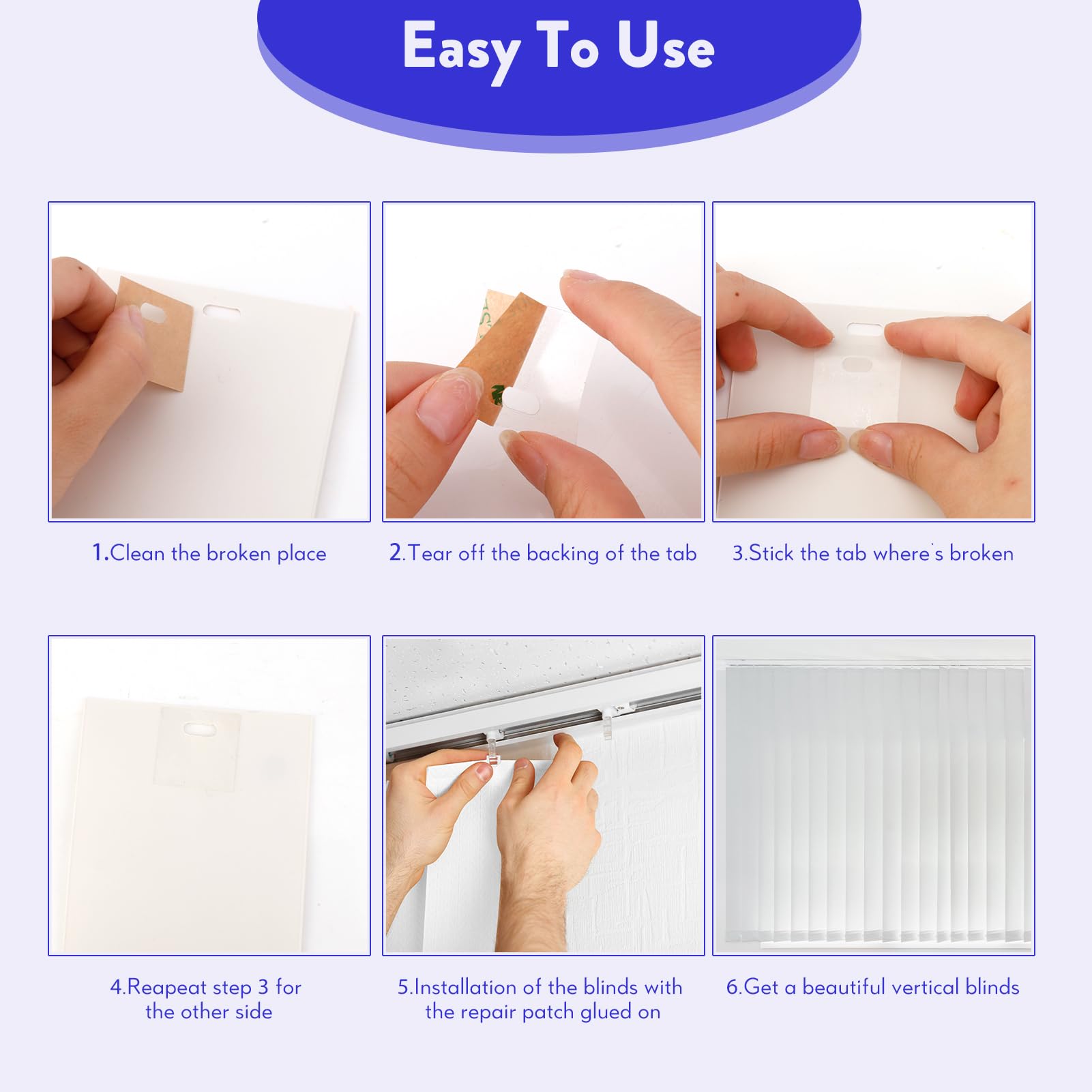 Easy To Use

1.Clean the broken place

2.Tear off the backing of the tab

3.Stick the tab where's broken

4.Reapeat step 3 for the other side

5.Installation of the blinds with the repair patch glued on

6.Get a beautiful vertical blinds