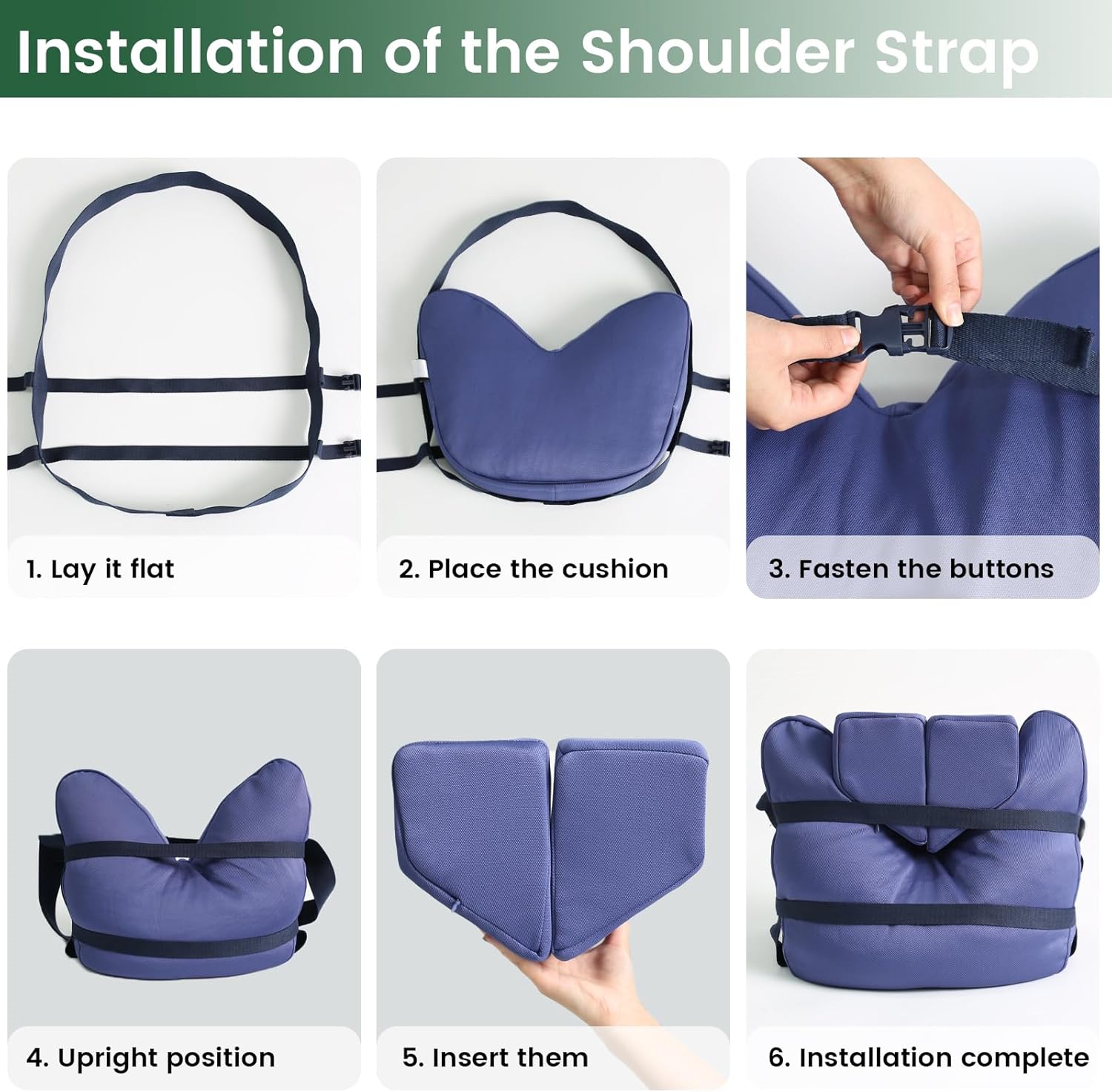 Installation of the Shoulder Strap

1. Lay it flat

2. Place the cushion

3. Fasten the buttons

4. Upright position

5. Insert them

6. Installation complete