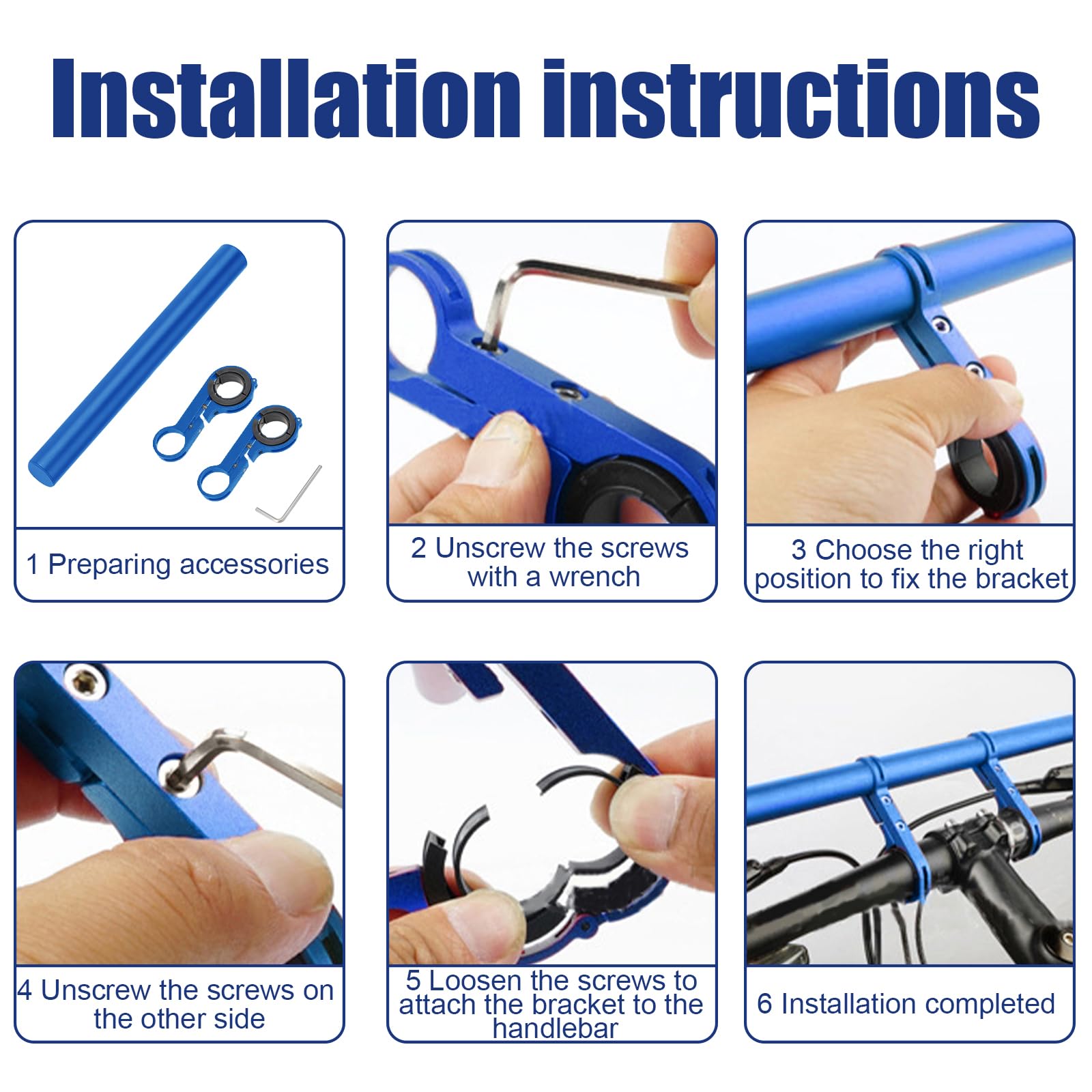 Installation instructions

1 Preparing accessories

2 Unscrew the screws with a wrench

3 Choose the right position to fix the bracket

4 Unscrew the screws on the other side

5 Loosen the screws to attach the bracket to the handlebar

6 Installation completed