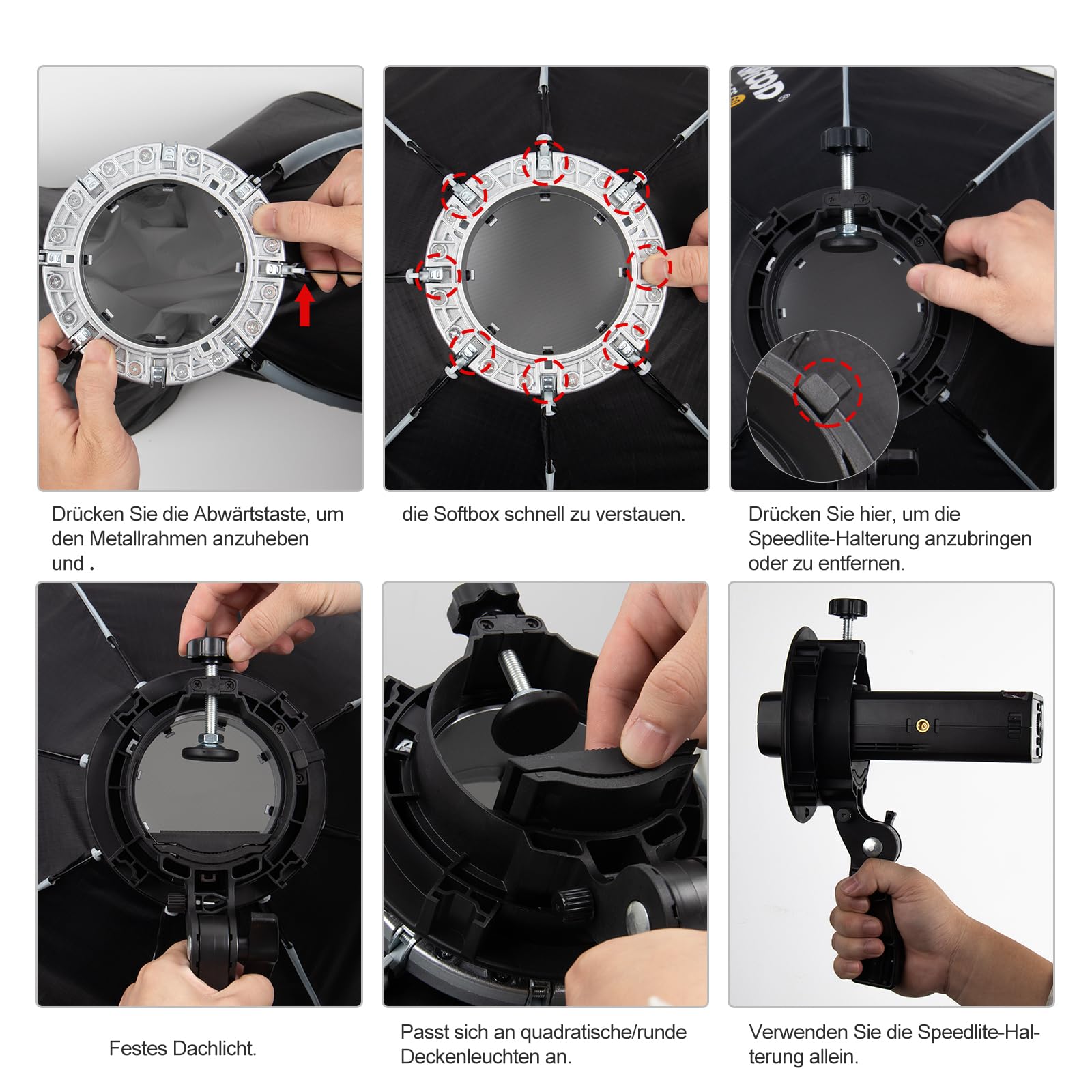 Drücken Sie die Abwärtstaste, um den Metallrahmen anzuheben und .

die Softbox schnell zu verstauen.

Drücken Sie hier, um die Speedlite-Halterung anzubringen oder zu entfernen.

Festes Dachlicht.

Passt sich an quadratische/runde Deckenleuchten an.

Verwenden Sie die Speedlite-Halterung allein.