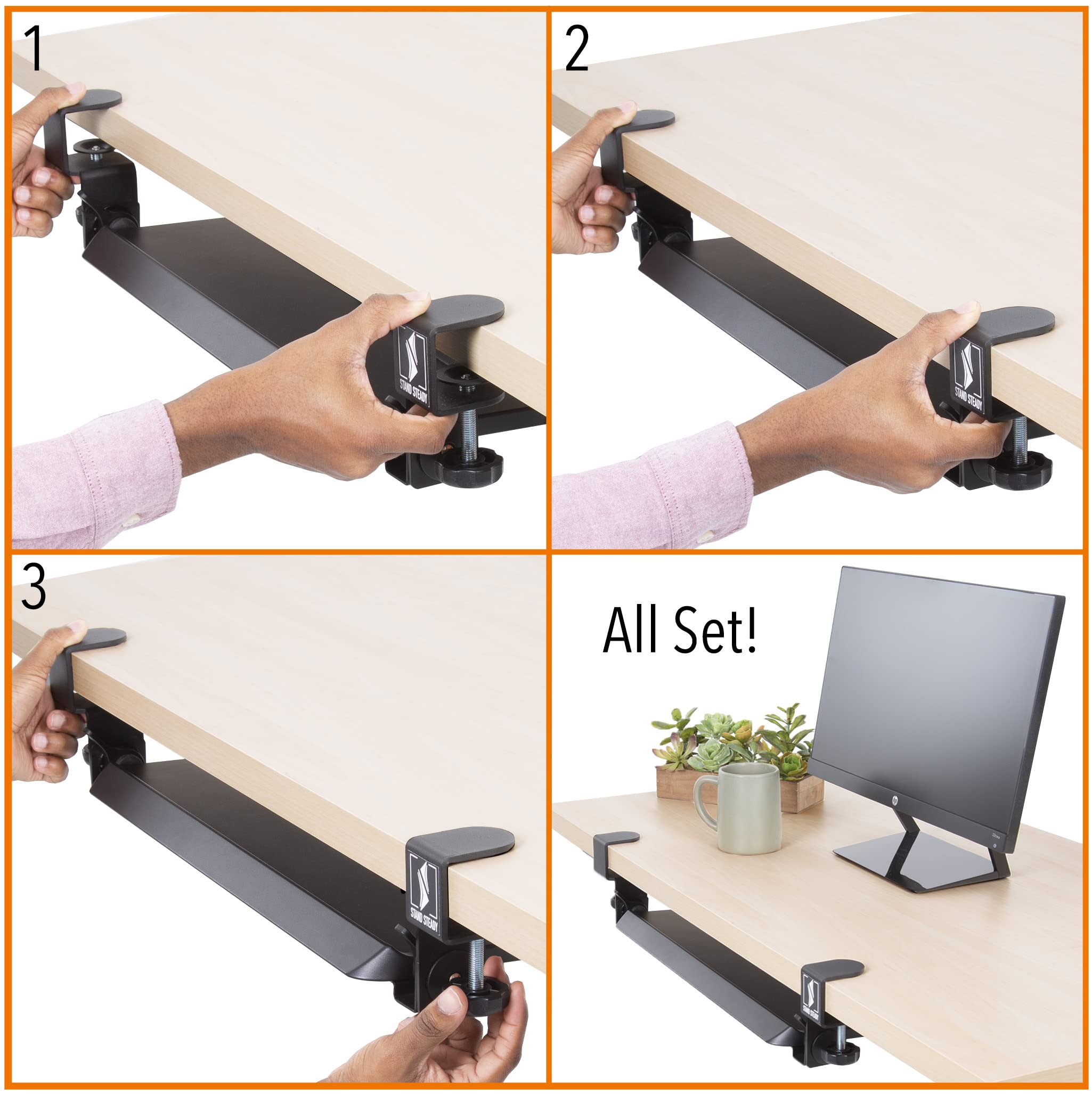 1

STAND STEADY

2

STAND STEADY

3

STAND STEADY

All Set!

hp

STAND STEADY