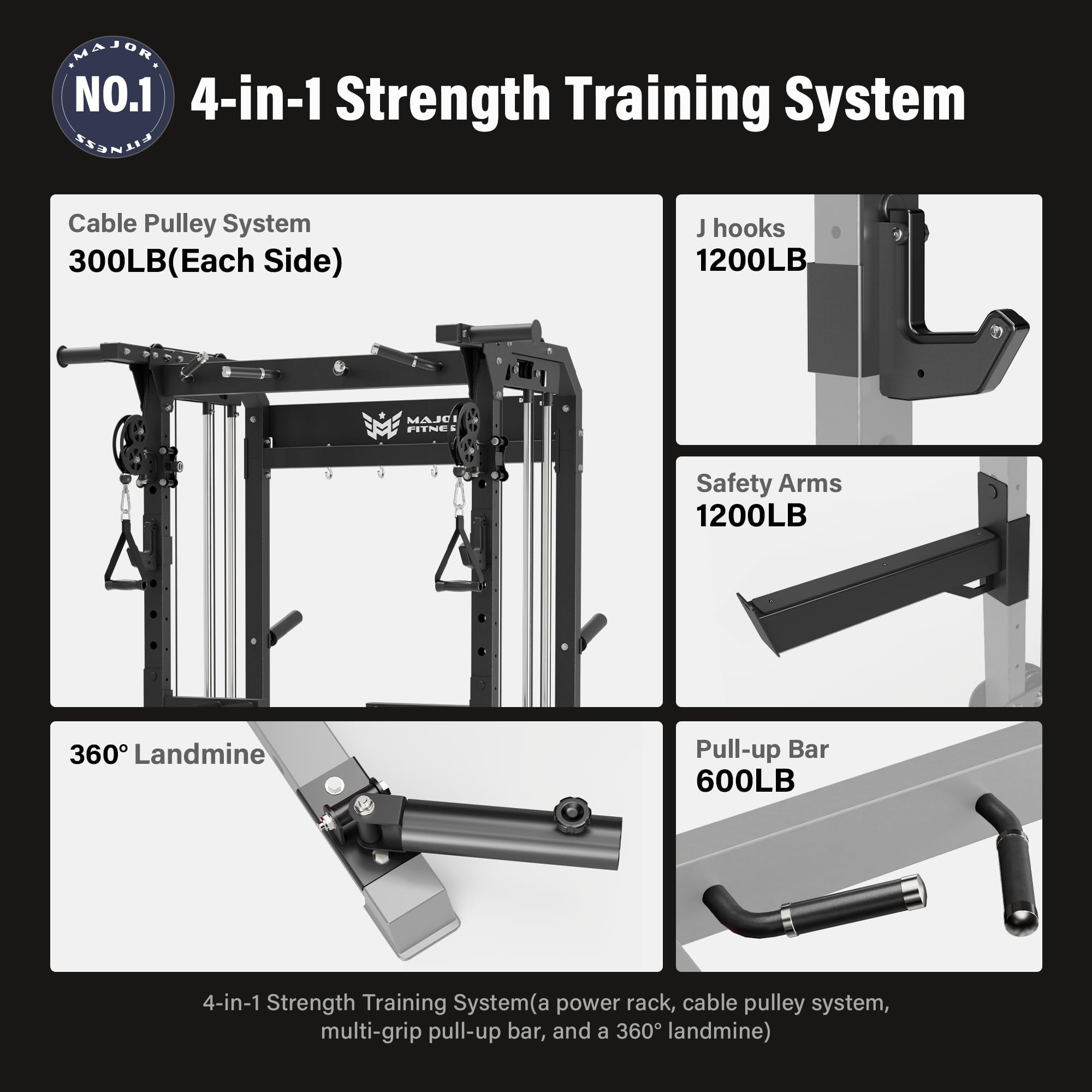 MAJOR
NO.1
FITNESS

4-in-1 Strength Training System

Cable Pulley System
300LB(Each Side)

MAJOR
FITNESS

J hooks
1200LB

Safety Arms
1200LB

360° Landmine

Pull-up Bar
600LB

4-in-1 Strength Training System(a power rack, cable pulley system, multi-grip pull-up bar, and a 360° landmine)