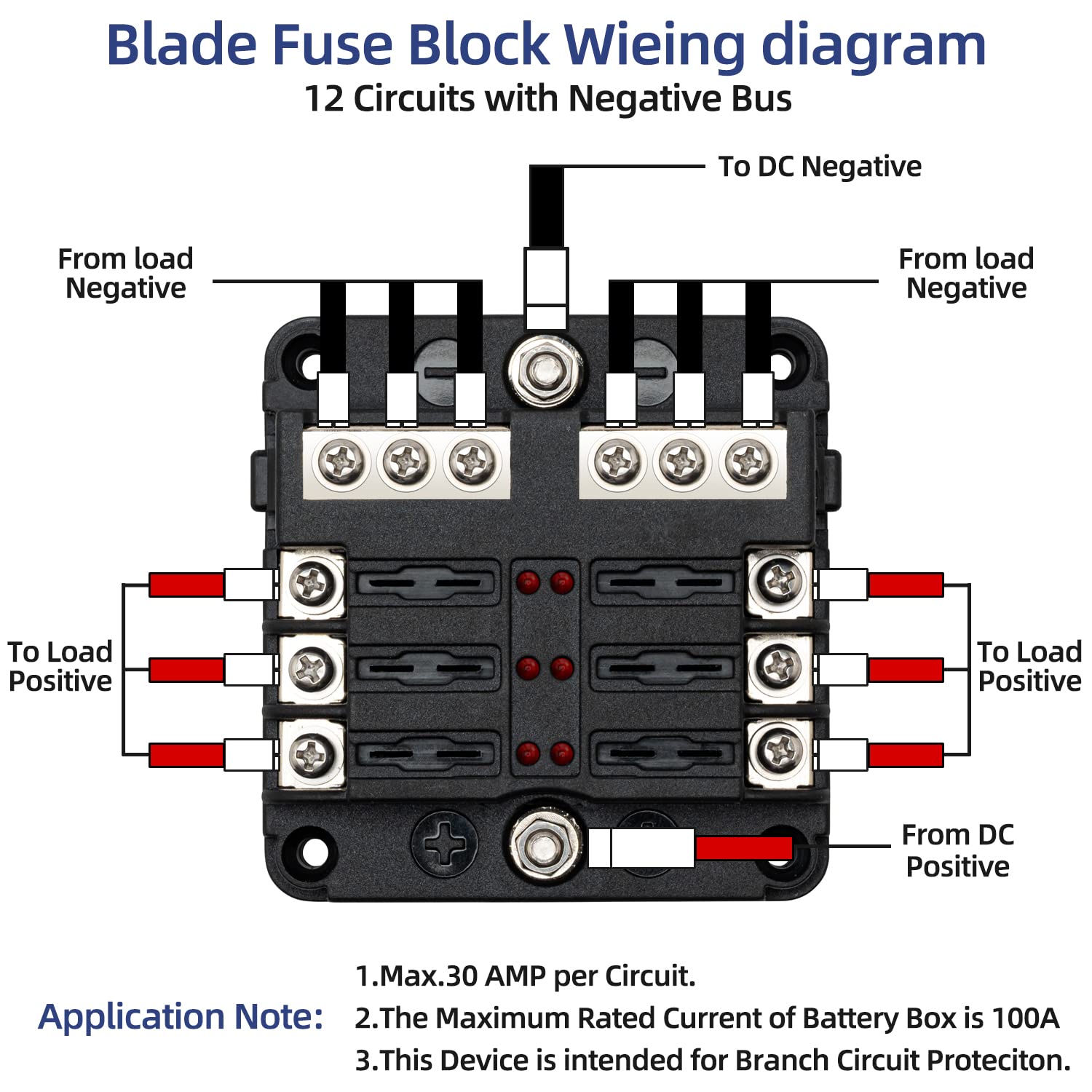 Blade Fuse Block Wieing diagram
12 Circuits with Negative Bus

To DC Negative

From load Negative

From load Negative

To Load Positive

To Load Positive

From DC Positive

Application Note:
1.Max.30 AMP per Circuit.
2.The Maximum Rated Current of Battery Box is 100A
3.This Device is intended for Branch Circuit Proteciton.