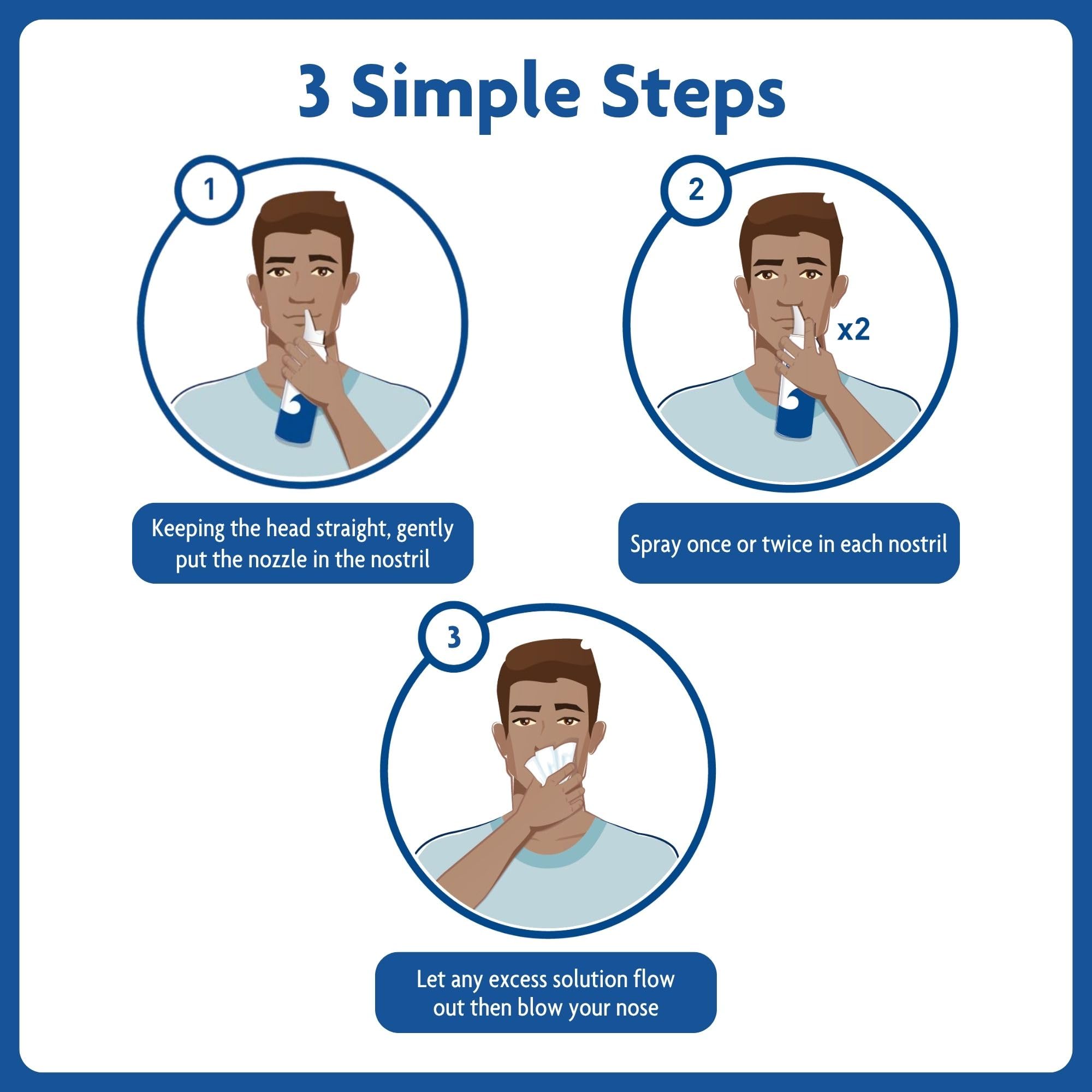 3 Simple Steps

1

Keeping the head straight, gently put the nozzle in the nostril

2

x2

Spray once or twice in each nostril

3

Let any excess solution flow out then blow your nose