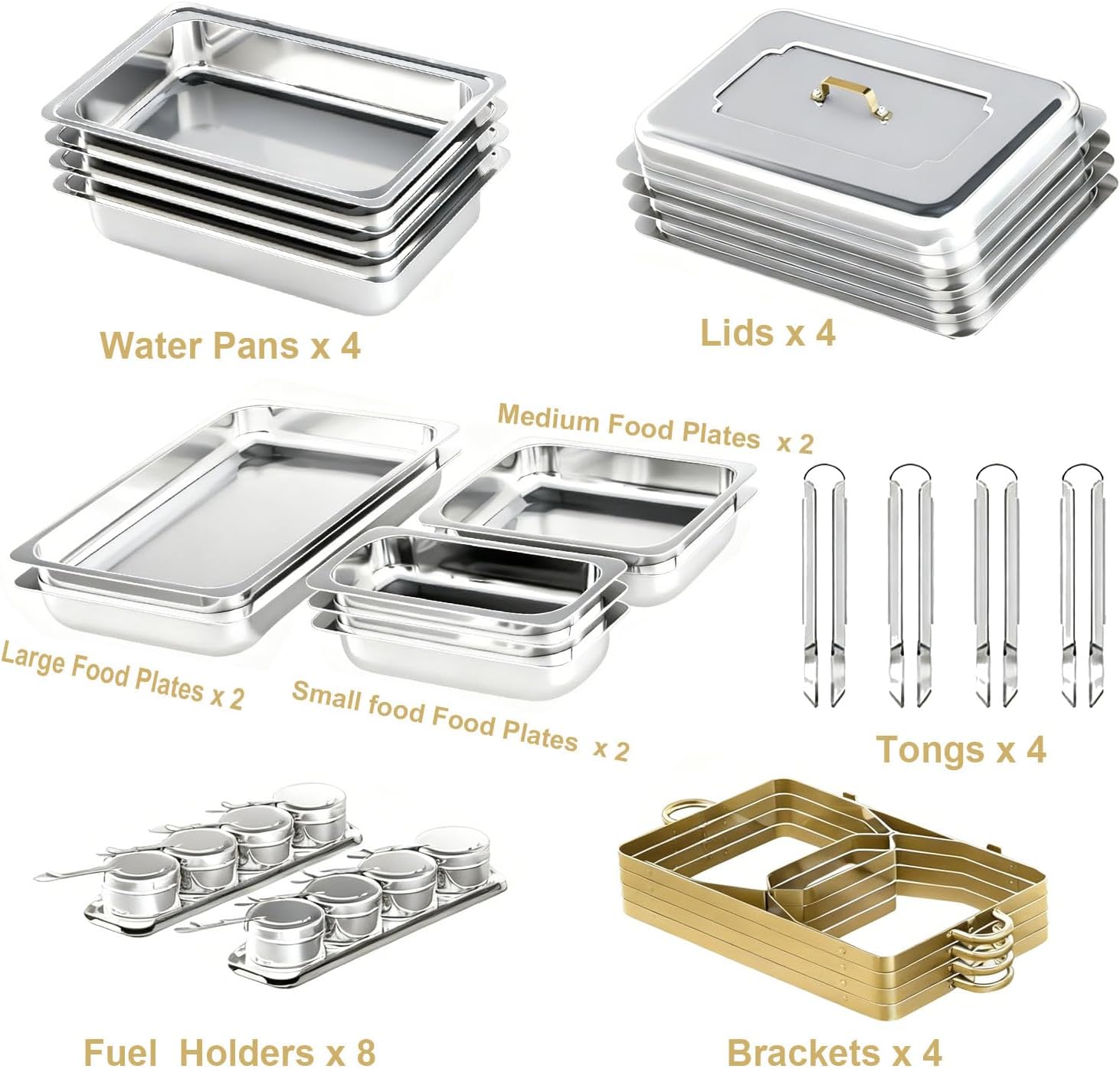 Water Pans x 4

Lids x 4

Medium Food Plates x 2

Large Food Plates x 2

Small food Food Plates x 2

Tongs x 4

Fuel Holders x 8

Brackets x 4