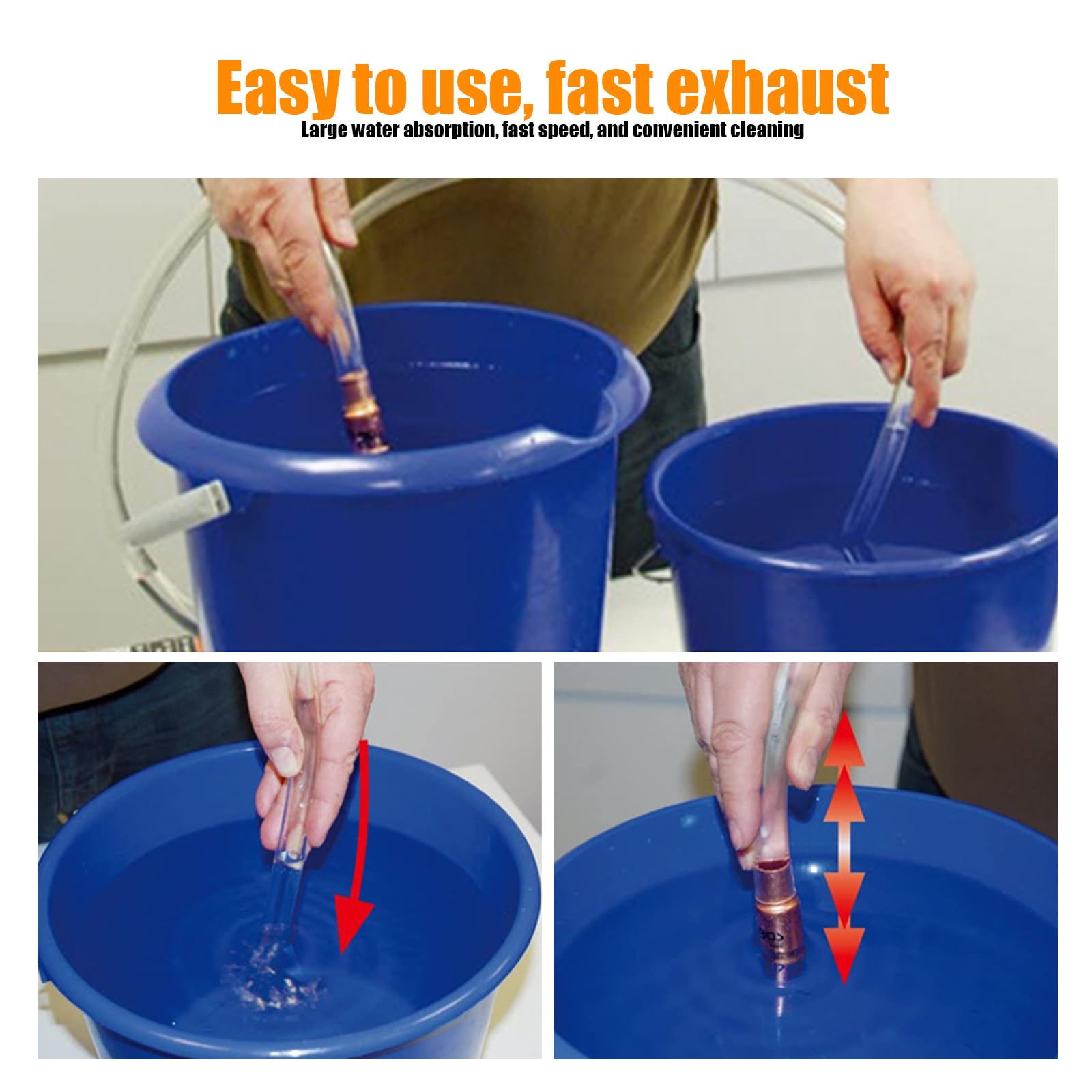 Easy to use, fast exhaust

Large water absorption, fast speed, and convenient cleaning