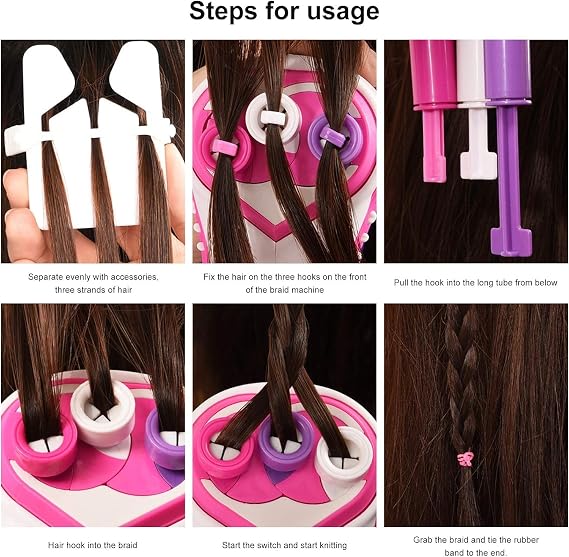 Steps for usage

Separate evenly with accessories, three strands of hair

Fix the hair on the three hooks on the front of the braid machine

Pull the hook into the long tube from below

Hair hook into the braid

Start the switch and start knitting

Grab the braid and tie the rubber band to the end.