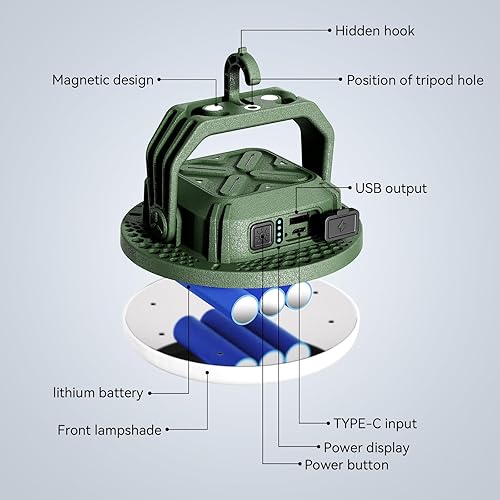 Hidden hook
Magnetic design
Position of tripod hole
USB output
lithium battery
Front lampshade
TYPE-C input
Power display
Power button