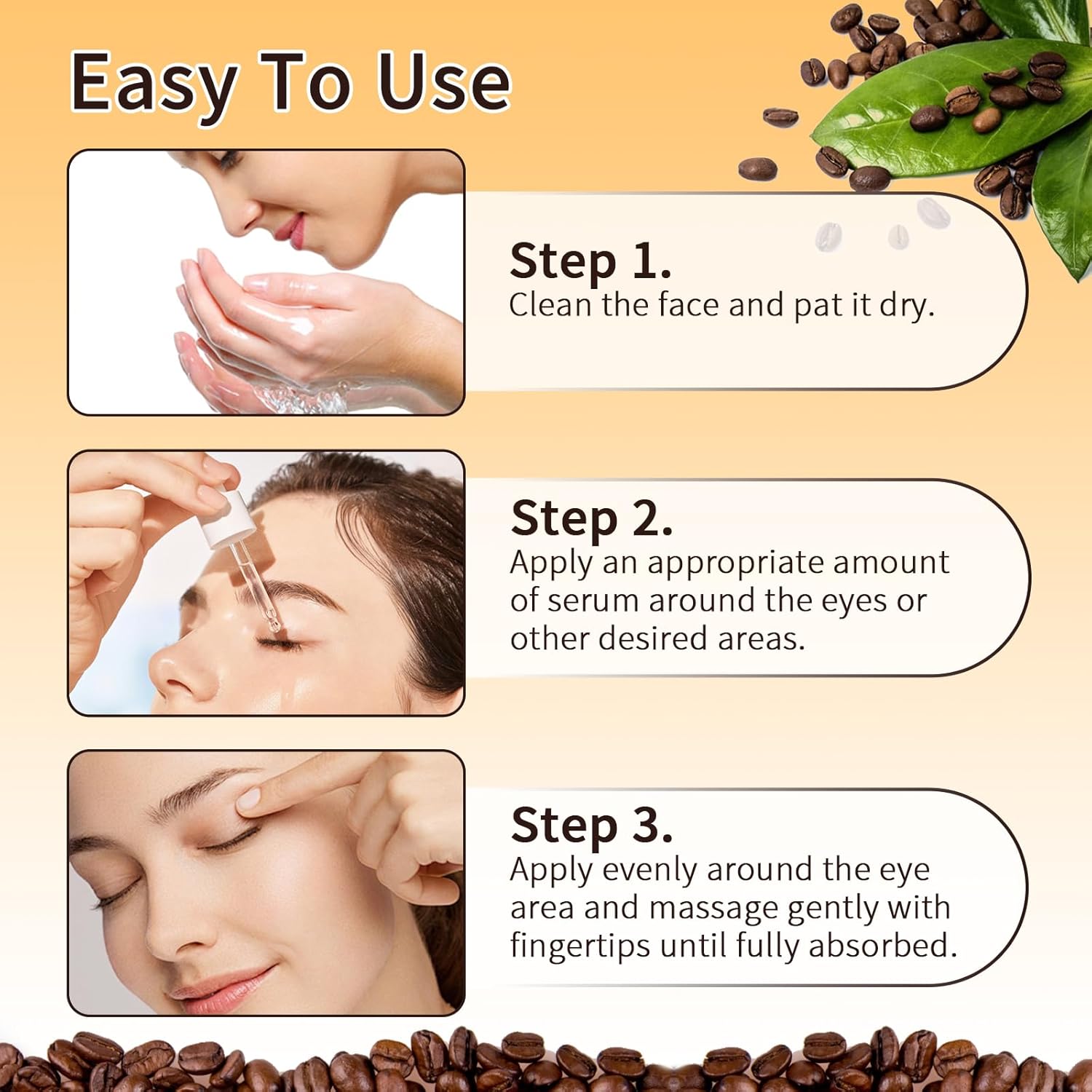 Easy To Use

Step 1.
Clean the face and pat it dry.

Step 2.
Apply an appropriate amount of serum around the eyes or other desired areas.

Step 3.
Apply evenly around the eye area and massage gently with fingertips until fully absorbed.