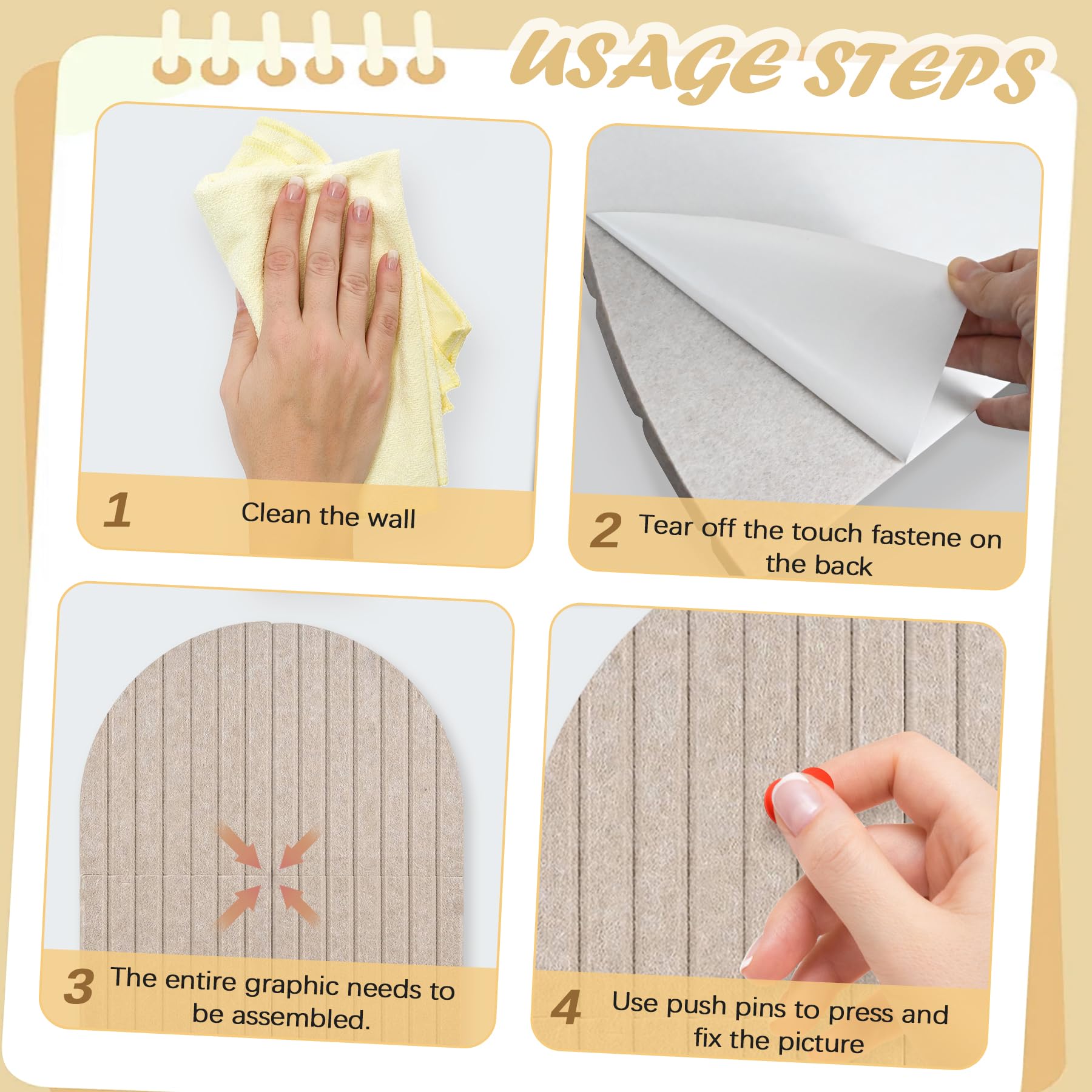 USAGE STEPS

1 Clean the wall

2 Tear off the touch fastene on the back

3 The entire graphic needs to be assembled.

4 Use push pins to press and fix the picture