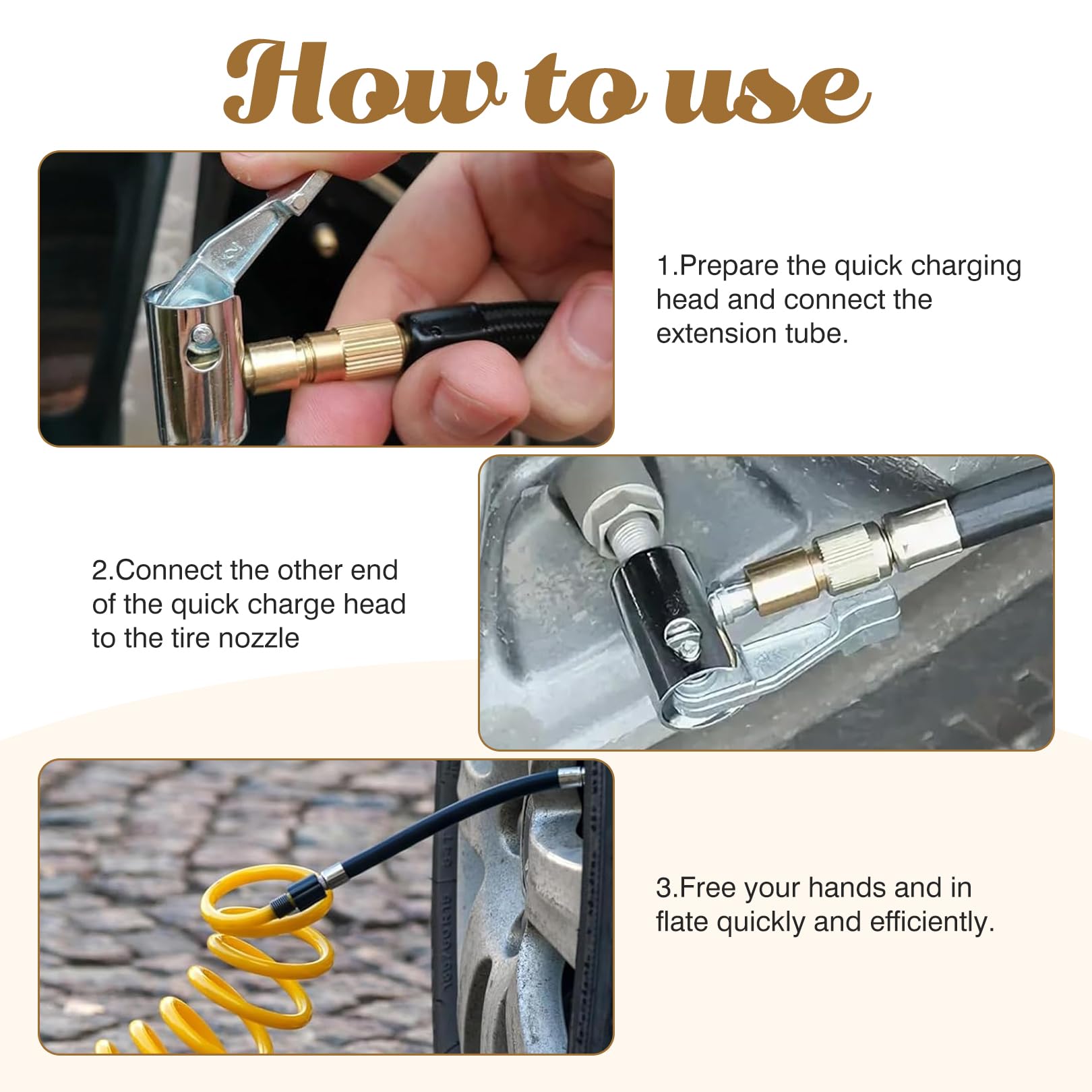 How to use

1.Prepare the quick charging head and connect the extension tube.

2.Connect the other end of the quick charge head to the tire nozzle

3.Free your hands and in flate quickly and efficiently.