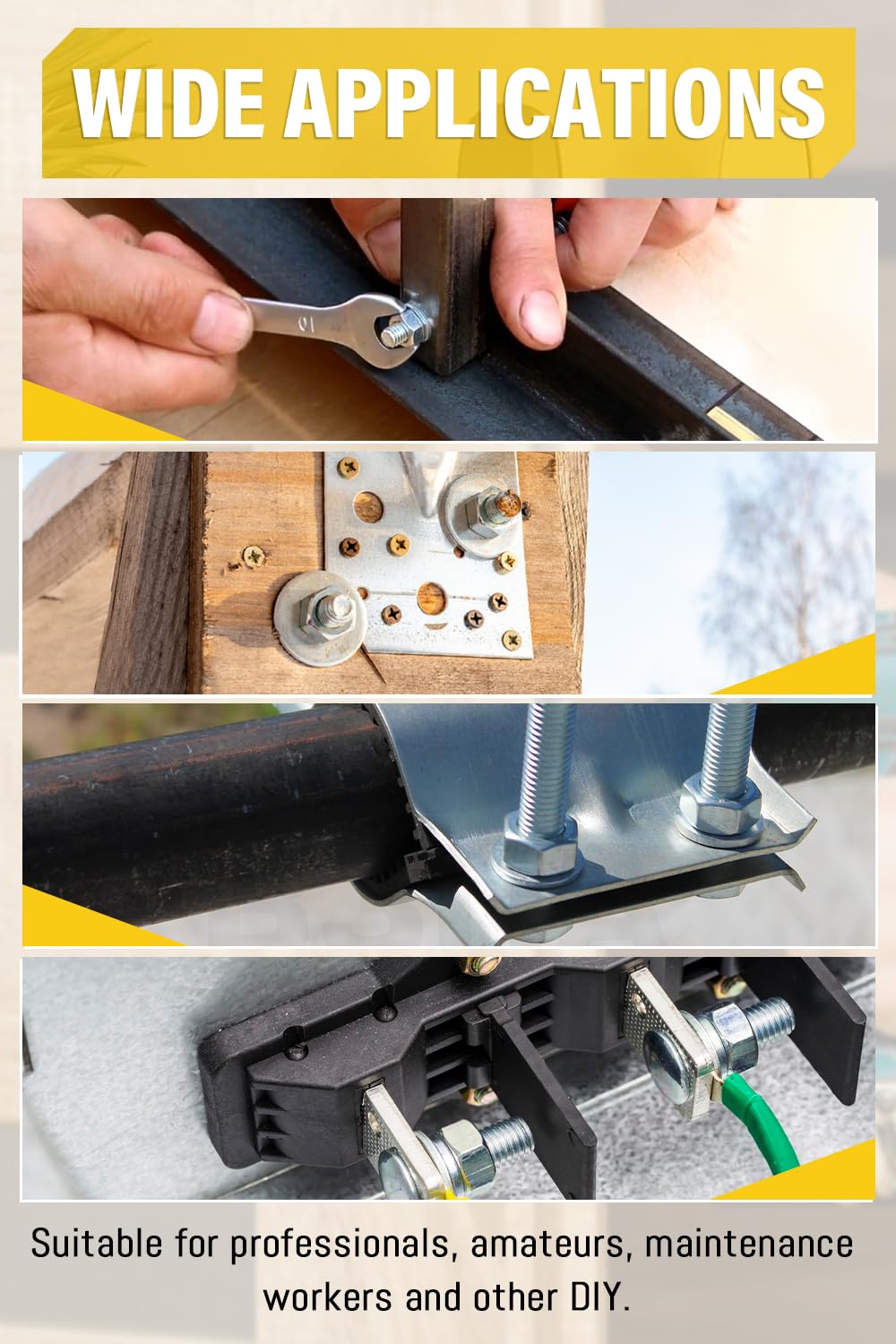 WIDE APPLICATIONS

10

Suitable for professionals, amateurs, maintenance workers and other DIY.