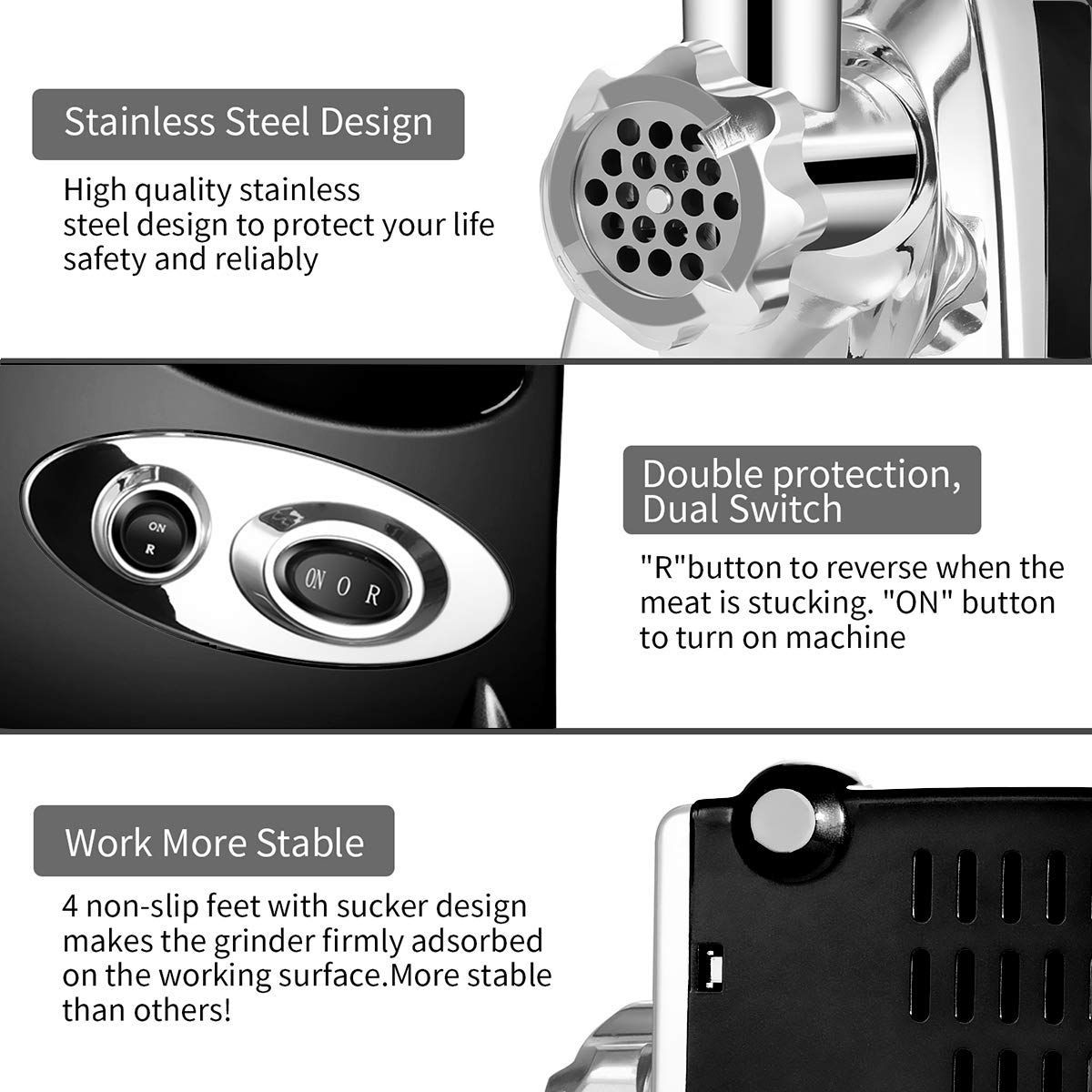 Stainless Steel Design

High quality stainless steel design to protect your life safety and reliably

ON
R

ON O R

Double protection, Dual Switch

"R"button to reverse when the meat is stucking. "ON" button to turn on machine

Work More Stable

4 non-slip feet with sucker design makes the grinder firmly adsorbed on the working surface.More stable than others!