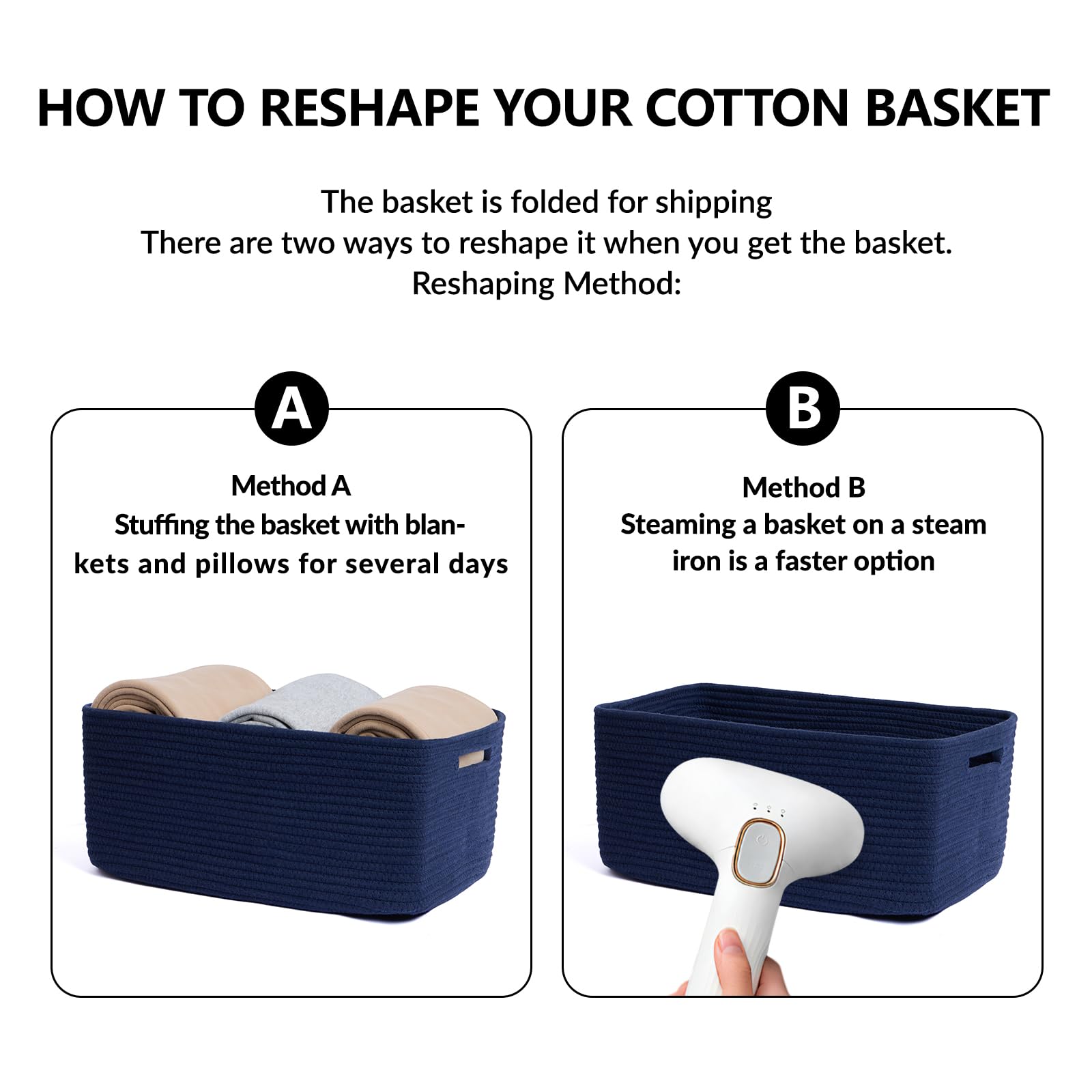 HOW TO RESHAPE YOUR COTTON BASKET

The basket is folded for shipping
There are two ways to reshape it when you get the basket.
Reshaping Method:

A

Method A
Stuffing the basket with blankets and pillows for several days

B

Method B
Steaming a basket on a steam iron is a faster option