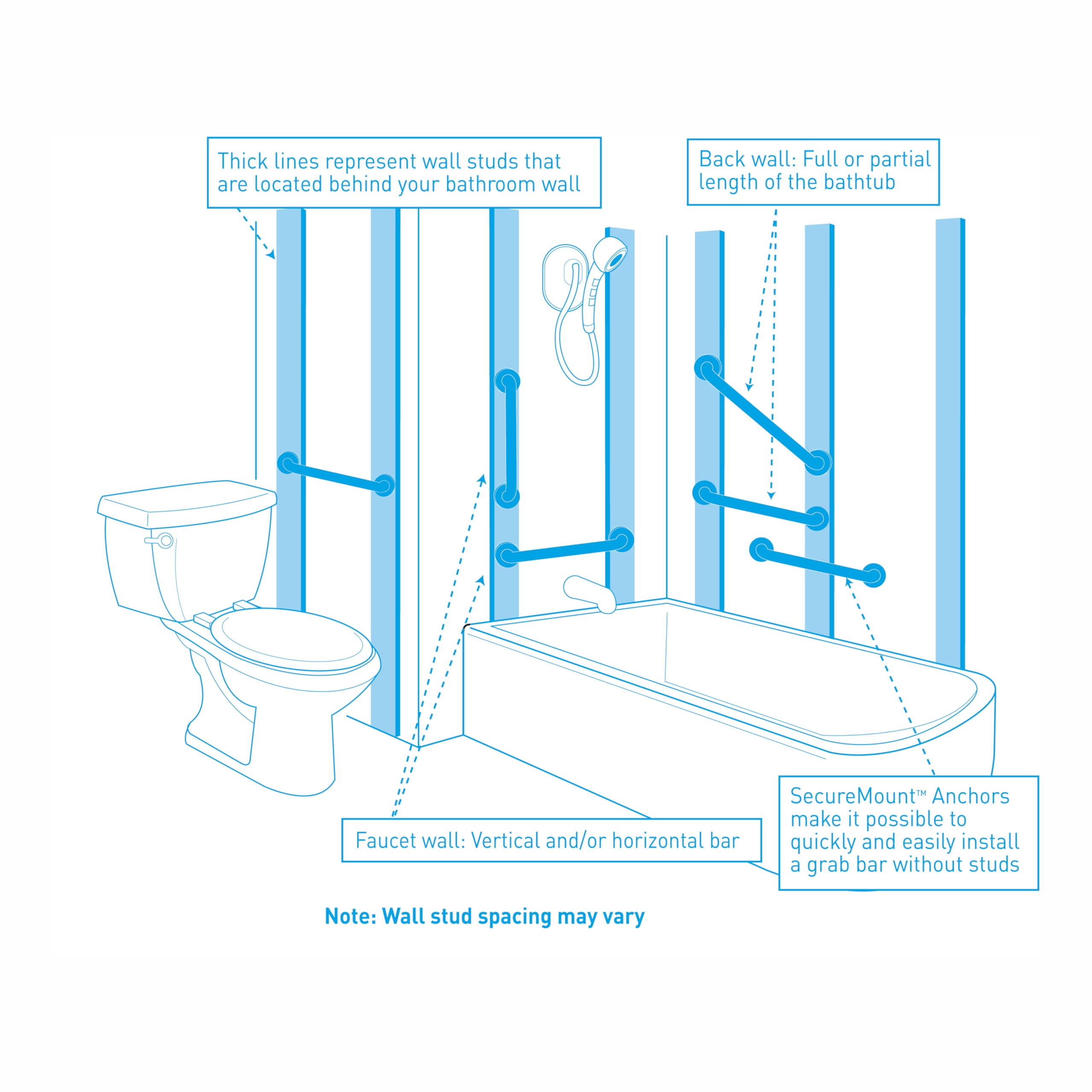 Thick lines represent wall studs that are located behind your bathroom wall

Back wall: Full or partial length of the bathtub

Faucet wall: Vertical and/or horizontal bar

SecureMount™ Anchors make it possible to quickly and easily install a grab bar without studs

Note: Wall stud spacing may vary