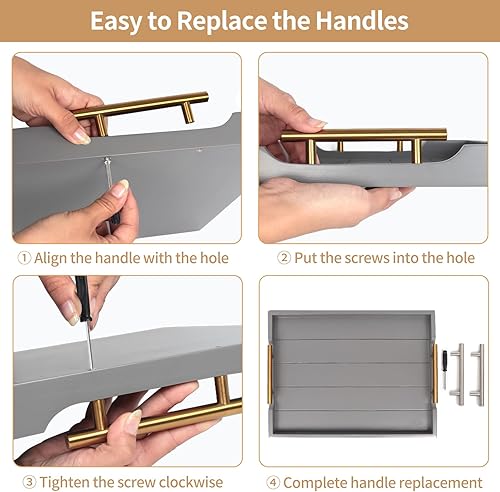 Easy to Replace the Handles

① Align the handle with the hole

② Put the screws into the hole

③ Tighten the screw clockwise

④ Complete handle replacement