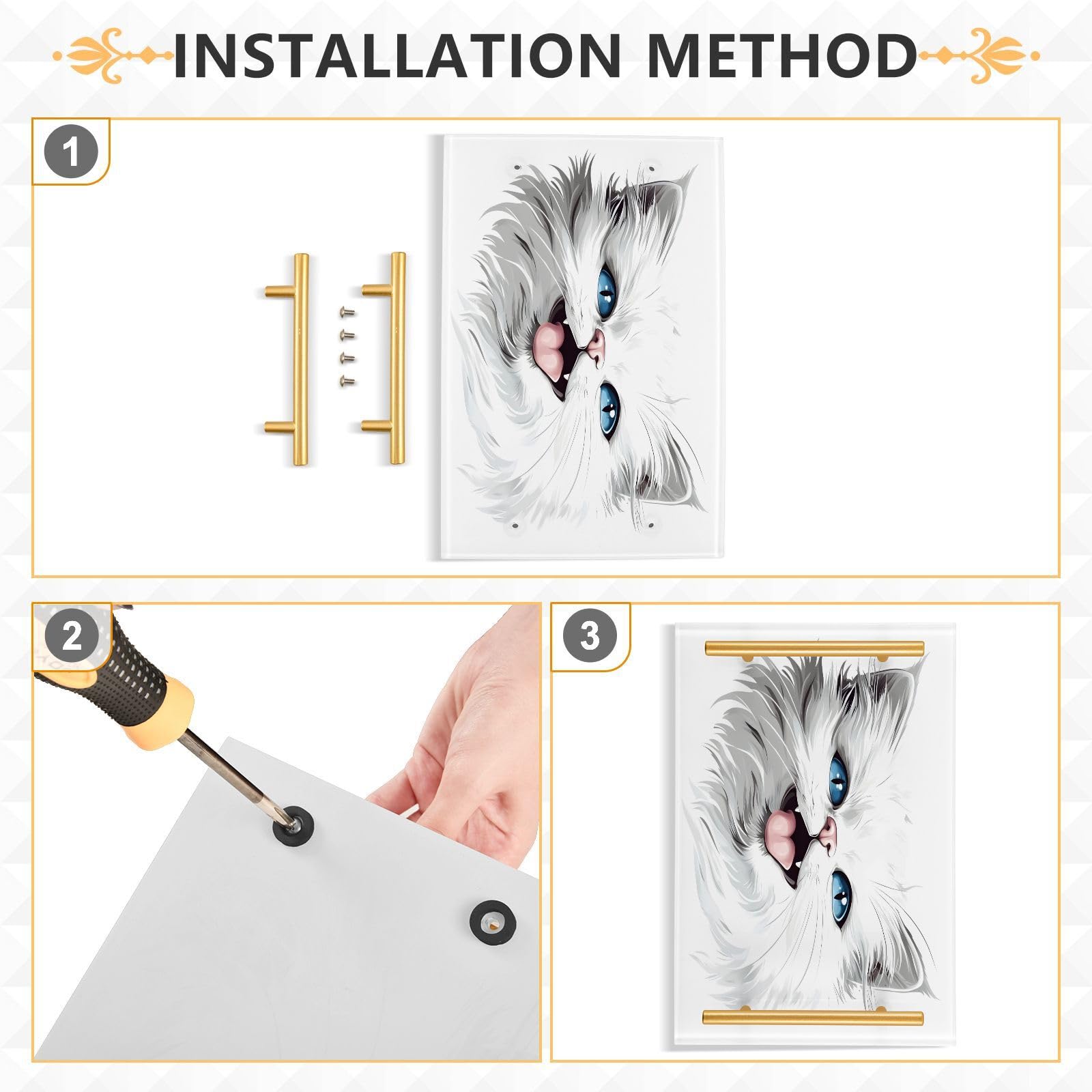 INSTALLATION METHOD

1

2

3