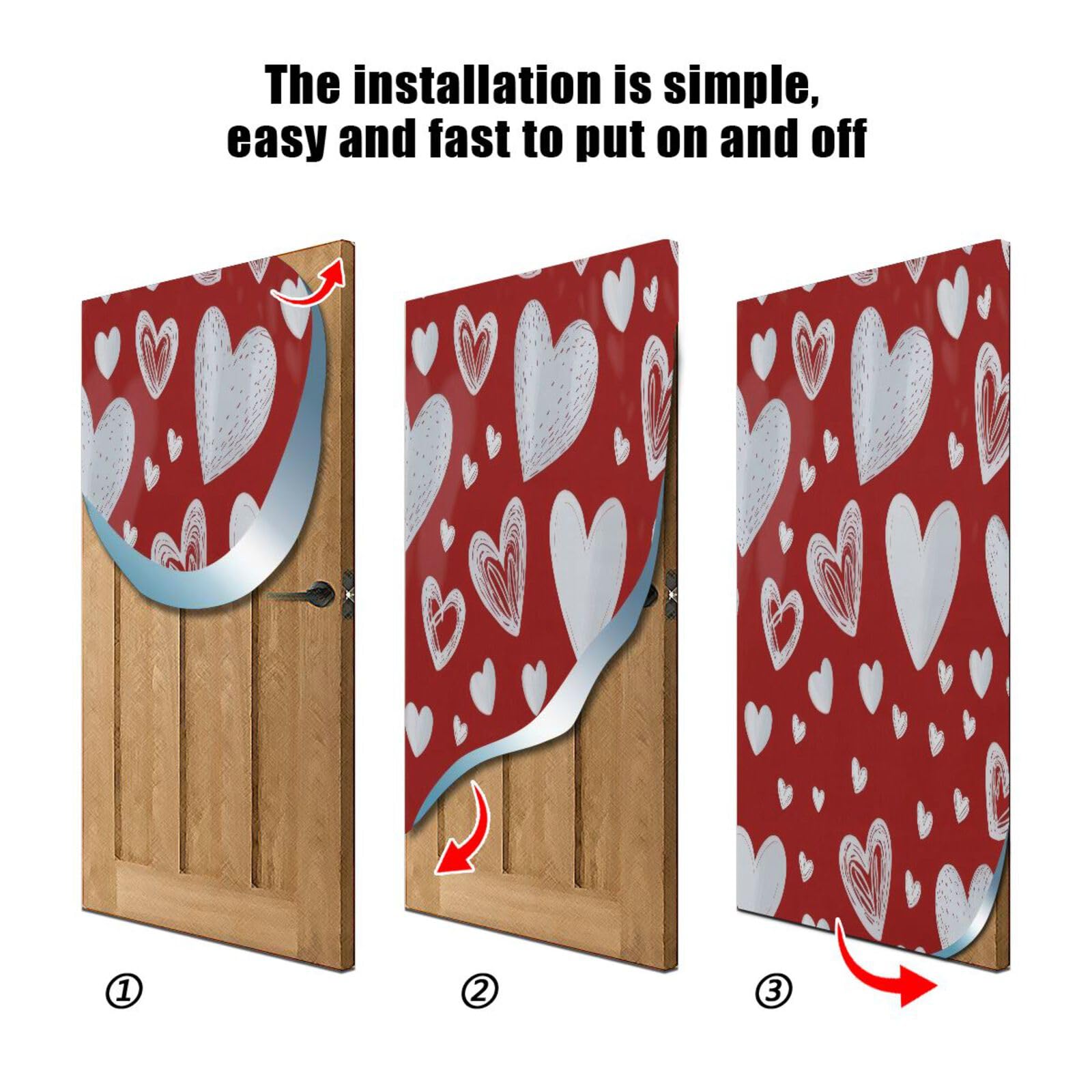 The installation is simple, easy and fast to put on and off

①

②

③