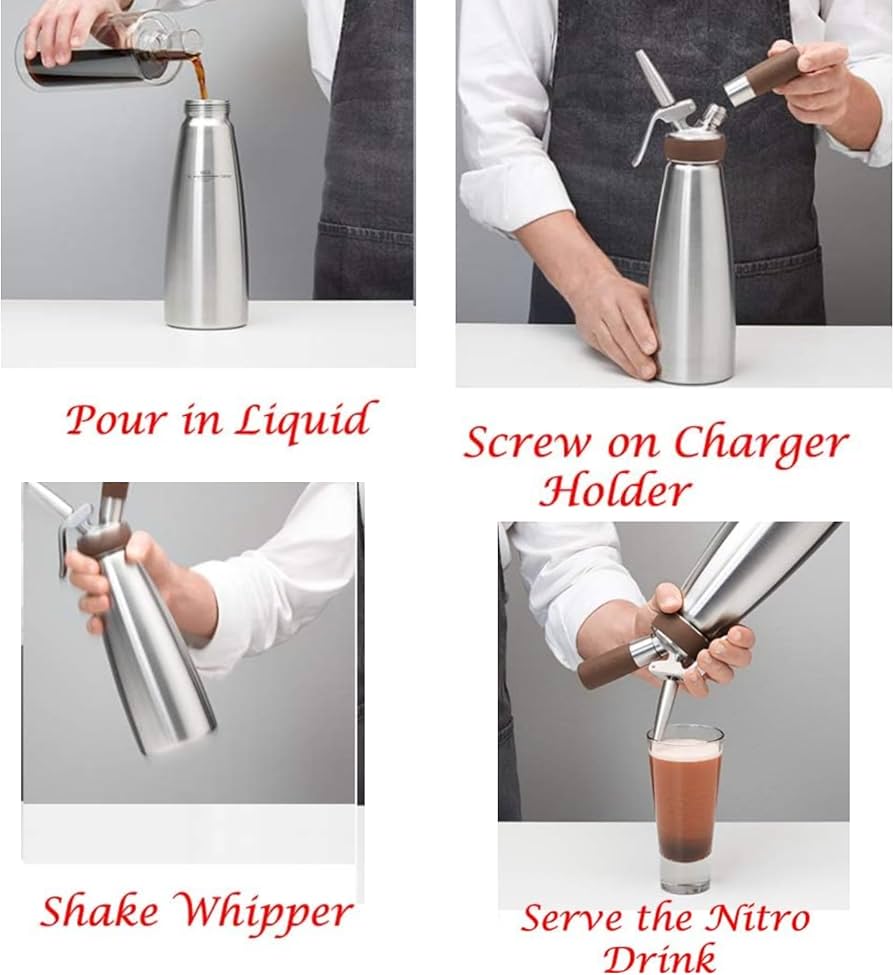 Pour in Liquid

Screw on Charger Holder

Shake Whipper

Serve the Nitro Drink