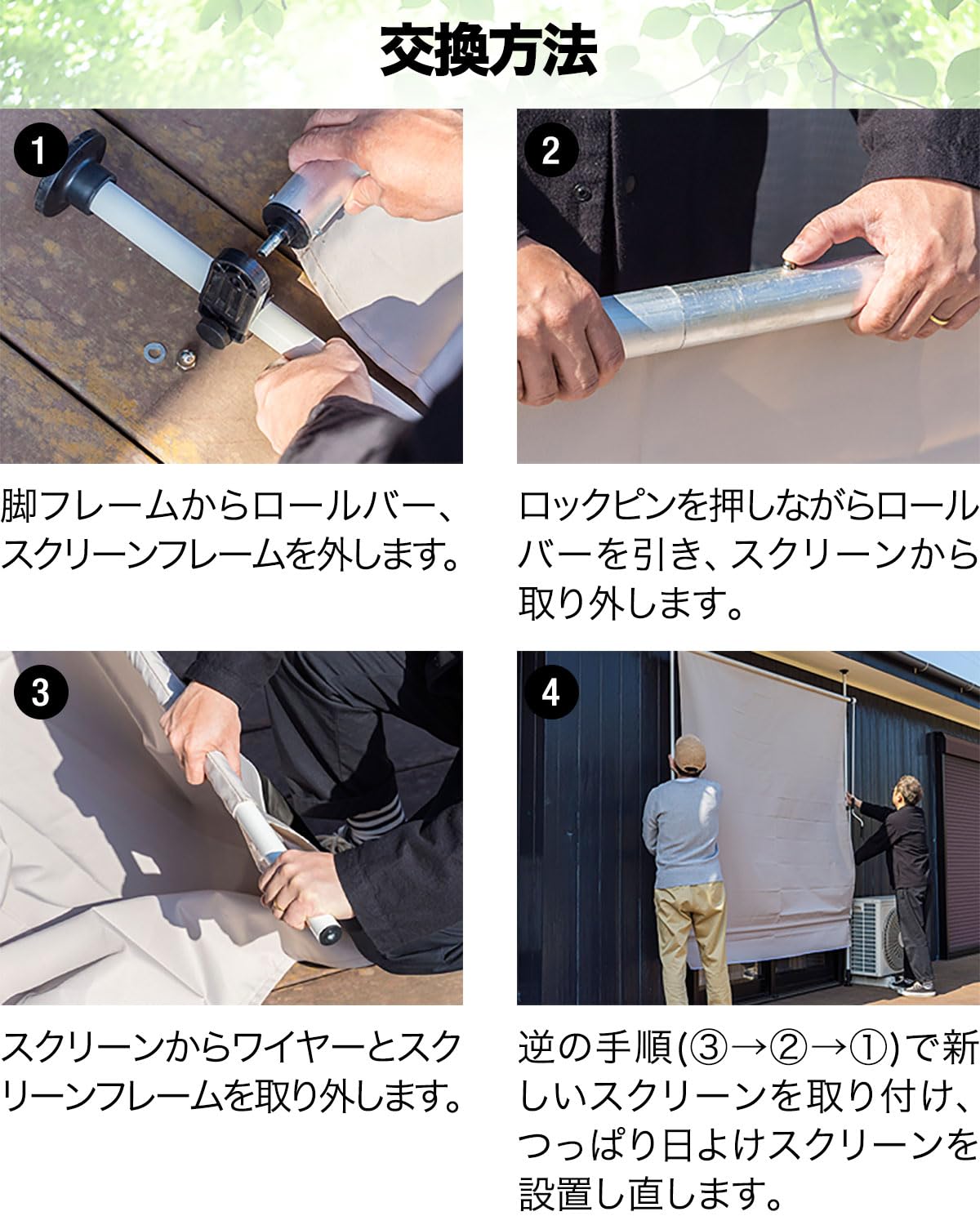 交換方法

1

脚フレームからロールバー、スクリーンフレームを外します。

2

ロックピンを押しながらロールバーを引き、スクリーンから取り外します。

3

スクリーンからワイヤーとスクリーンフレームを取り外します。

4

逆の手順(③→②→①)で新しいスクリーンを取り付け、つっぱり日よけスクリーンを設置し直します。