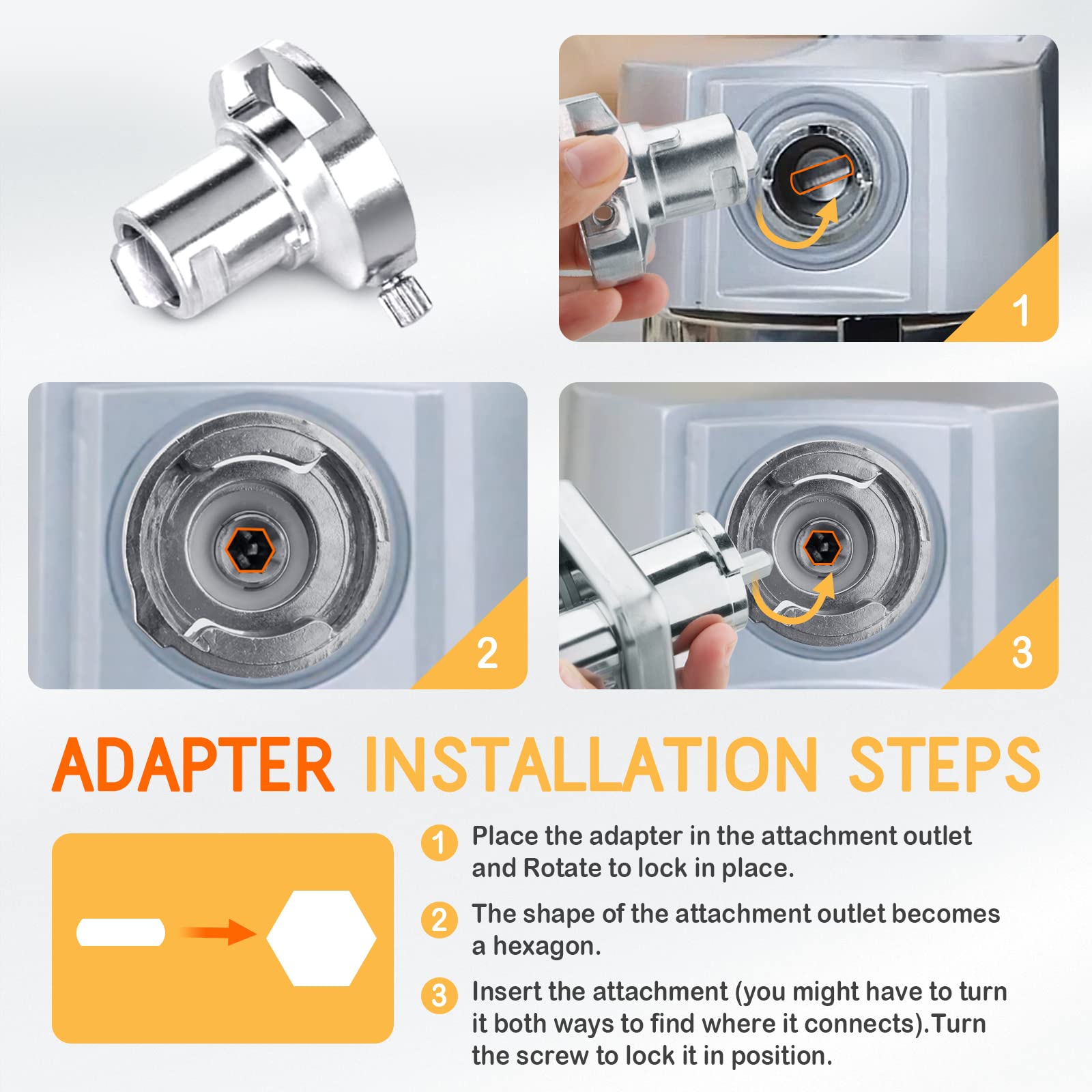 1

2

3

ADAPTER INSTALLATION STEPS

1 Place the adapter in the attachment outlet and Rotate to lock in place.

2 The shape of the attachment outlet becomes a hexagon.

3 Insert the attachment (you might have to turn it both ways to find where it connects).Turn the screw to lock it in position.