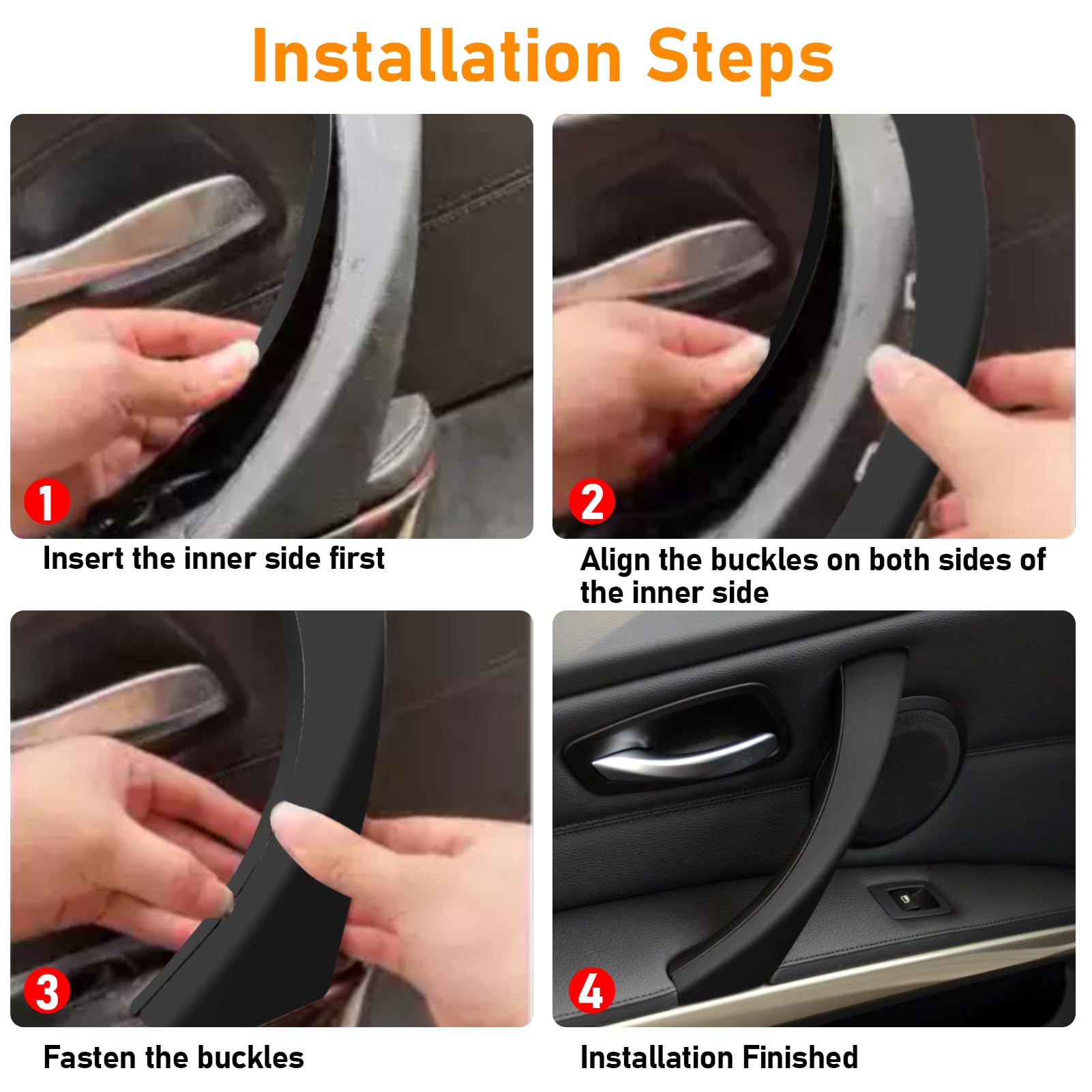 Installation Steps

1

Insert the inner side first

2

Align the buckles on both sides of the inner side

3

Fasten the buckles

4

Installation Finished