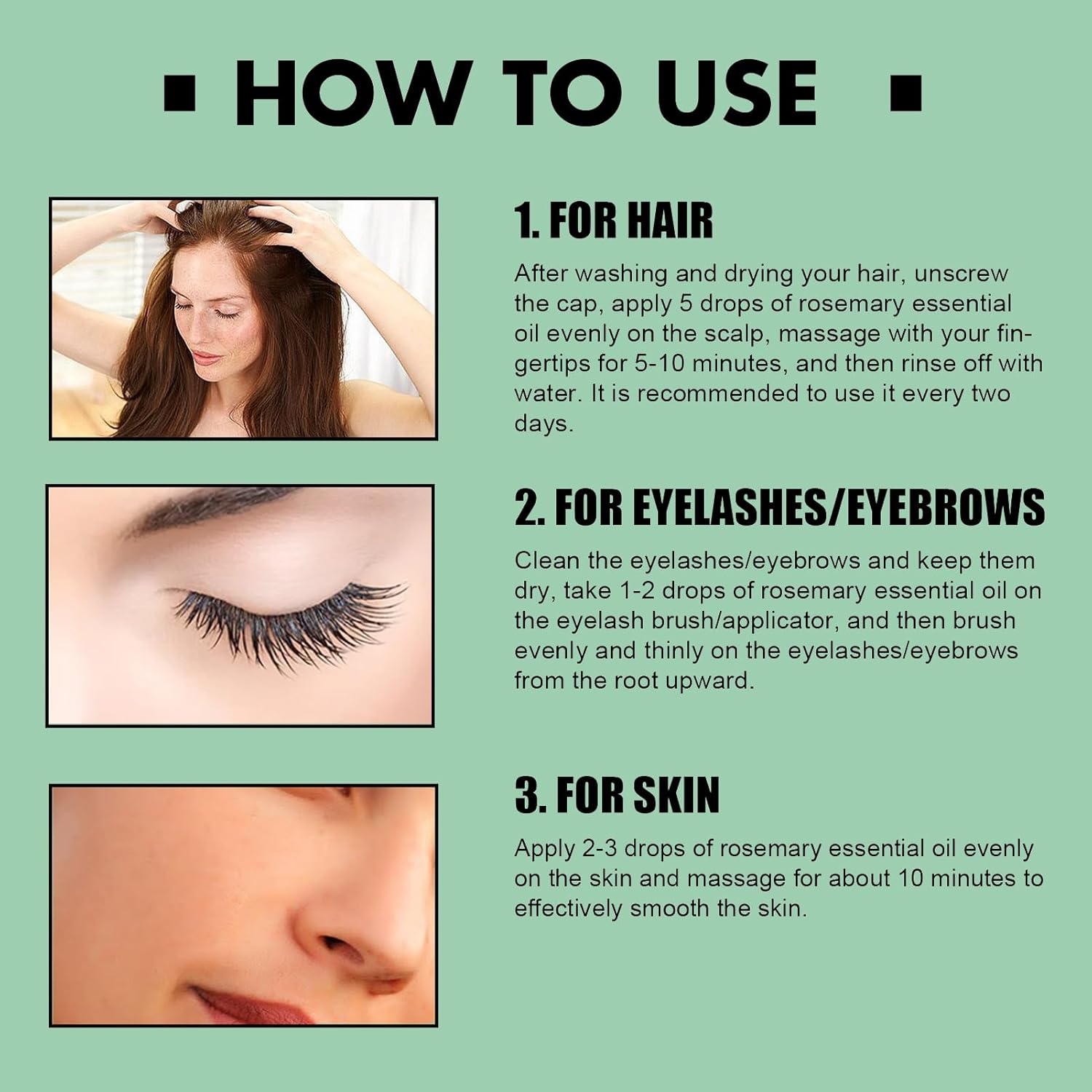 ▪ HOW TO USE ▪

1. FOR HAIR

After washing and drying your hair, unscrew the cap, apply 5 drops of rosemary essential oil evenly on the scalp, massage with your fingertips for 5-10 minutes, and then rinse off with water. It is recommended to use it every two days.

2. FOR EYELASHES/EYEBROWS

Clean the eyelashes/eyebrows and keep them dry, take 1-2 drops of rosemary essential oil on the eyelash brush/applicator, and then brush evenly and thinly on the eyelashes/eyebrows from the root upward.

3. FOR SKIN

Apply 2-3 drops of rosemary essential oil evenly on the skin and massage for about 10 minutes to effectively smooth the skin.