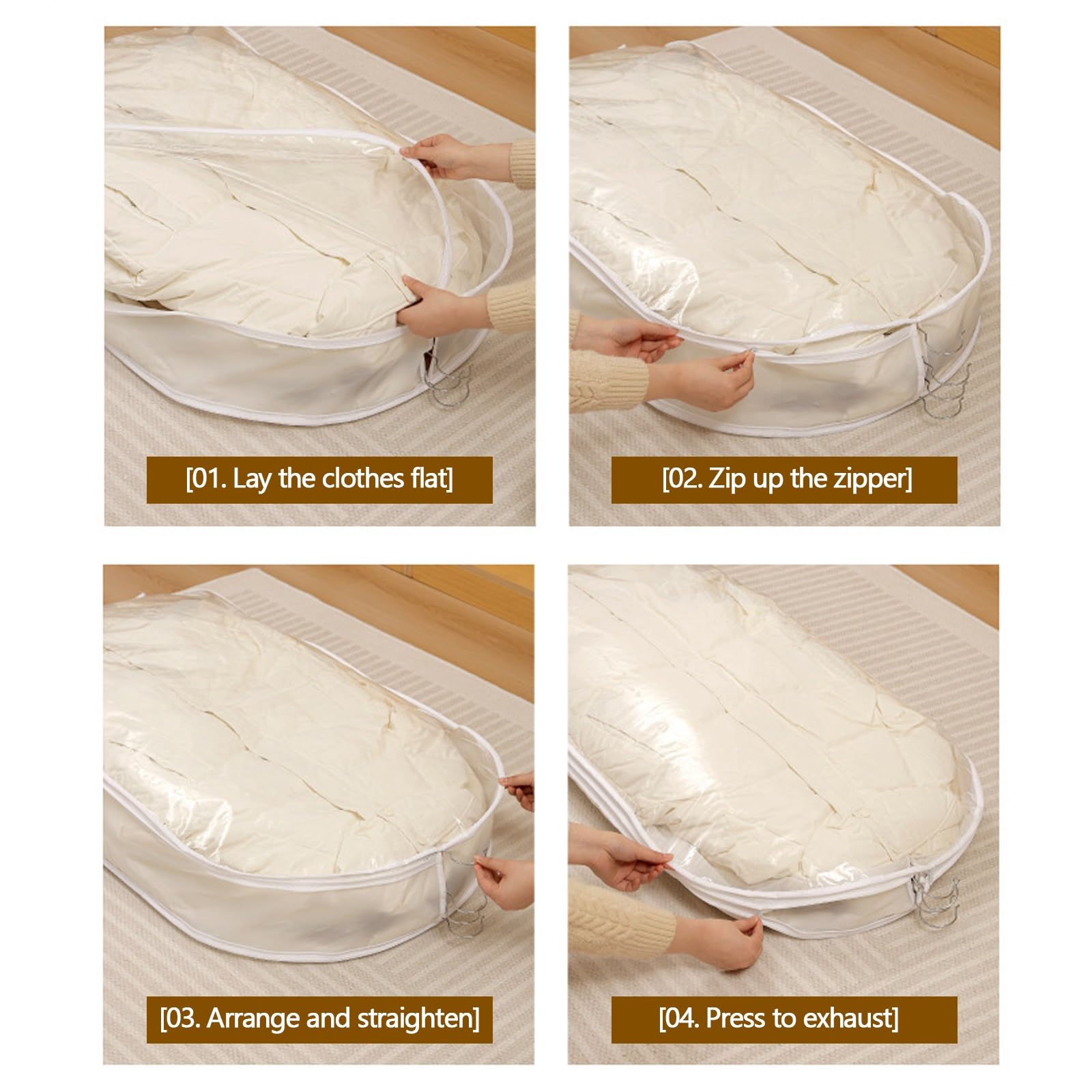 [01. Lay the clothes flat]

[02. Zip up the zipper]

[03. Arrange and straighten]

[04. Press to exhaust]