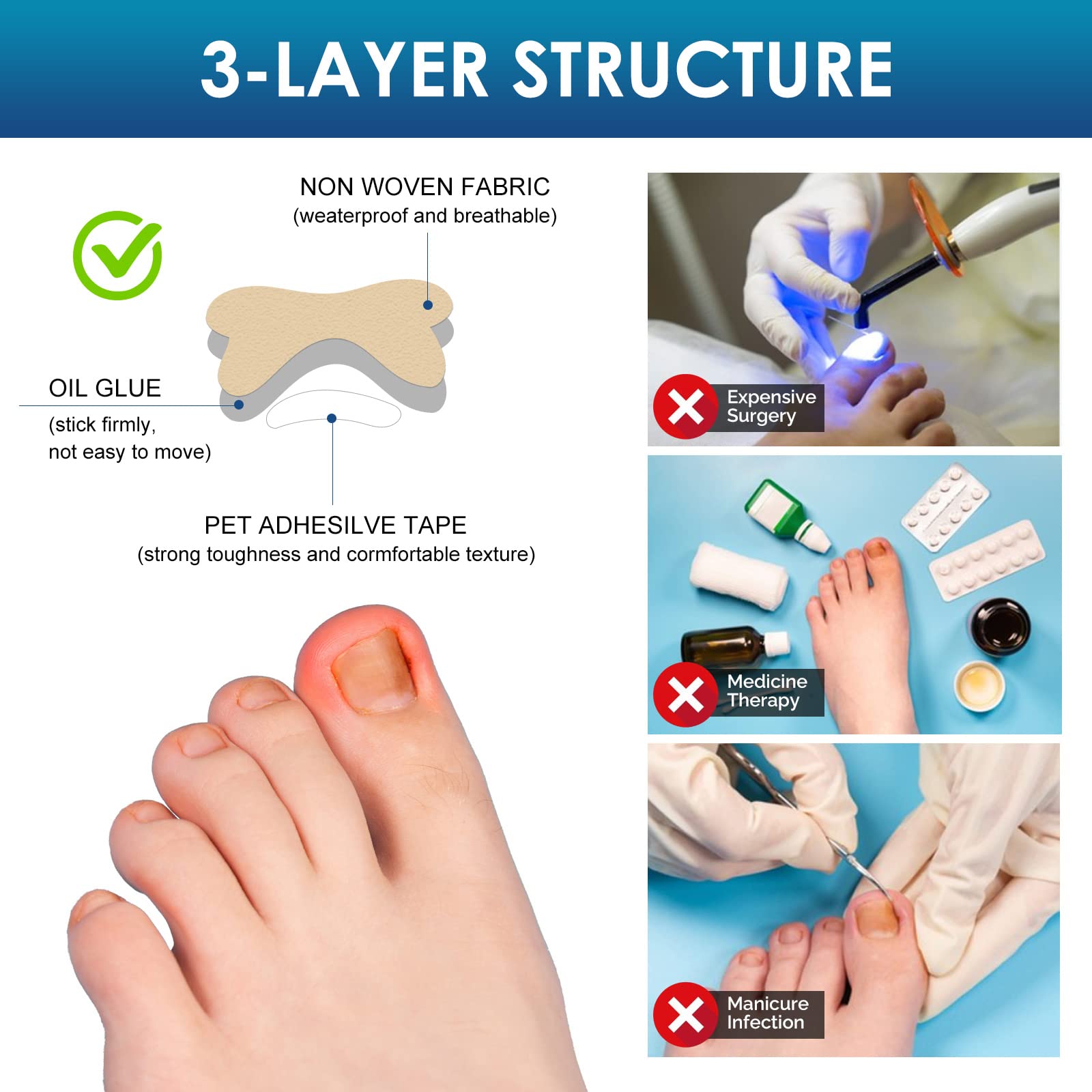 3-LAYER STRUCTURE

NON WOVEN FABRIC
(weaterproof and breathable)

OIL GLUE
(stick firmly, not easy to move)

PET ADHESILVE TAPE
(strong toughness and cormfortable texture)

Expensive Surgery

Medicine Therapy

Manicure Infection