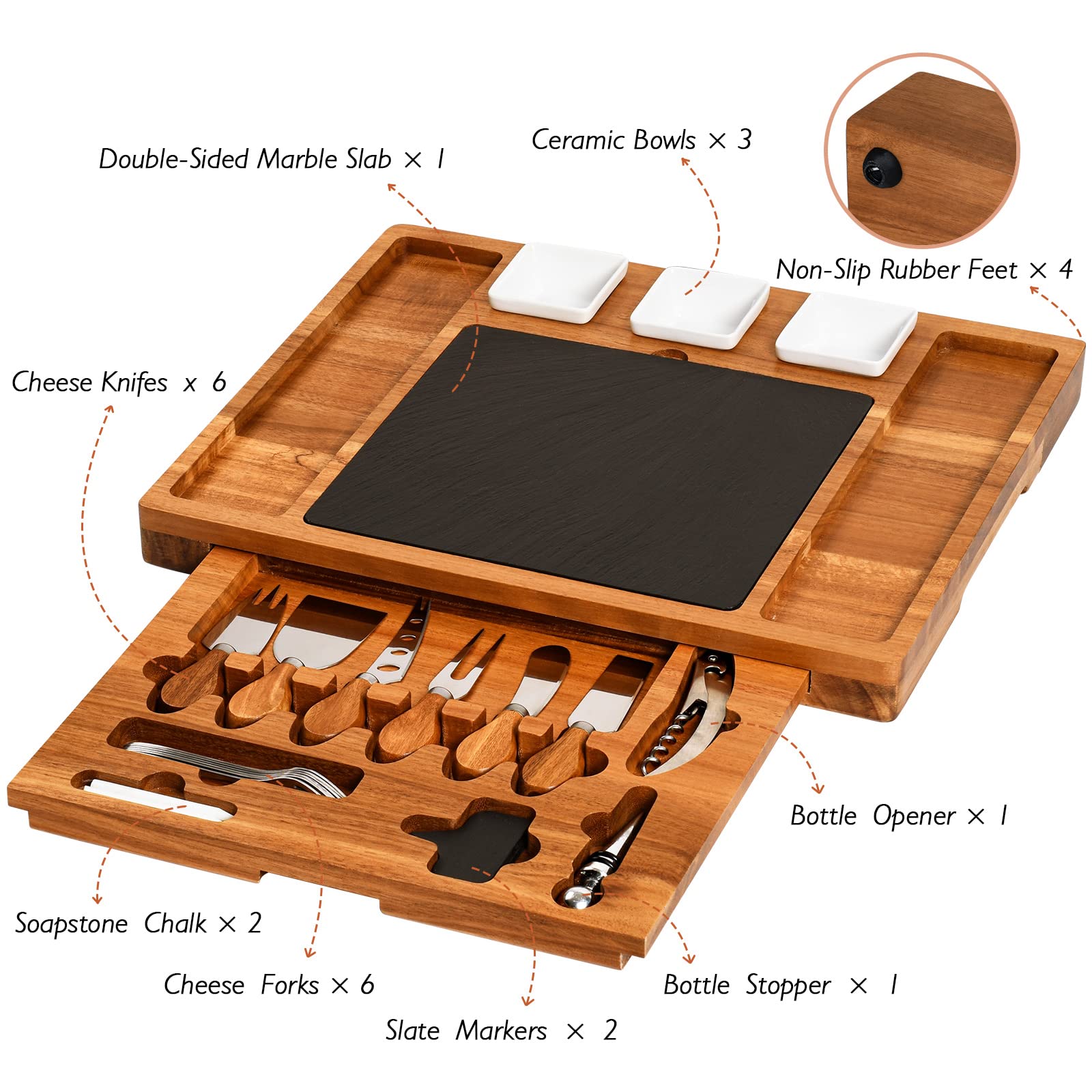 Double-Sided Marble Slab × 1

Ceramic Bowls × 3

Non-Slip Rubber Feet × 4

Cheese Knifes x 6

Bottle Opener × 1

Soapstone Chalk × 2

Cheese Forks × 6

Bottle Stopper × 1

Slate Markers × 2