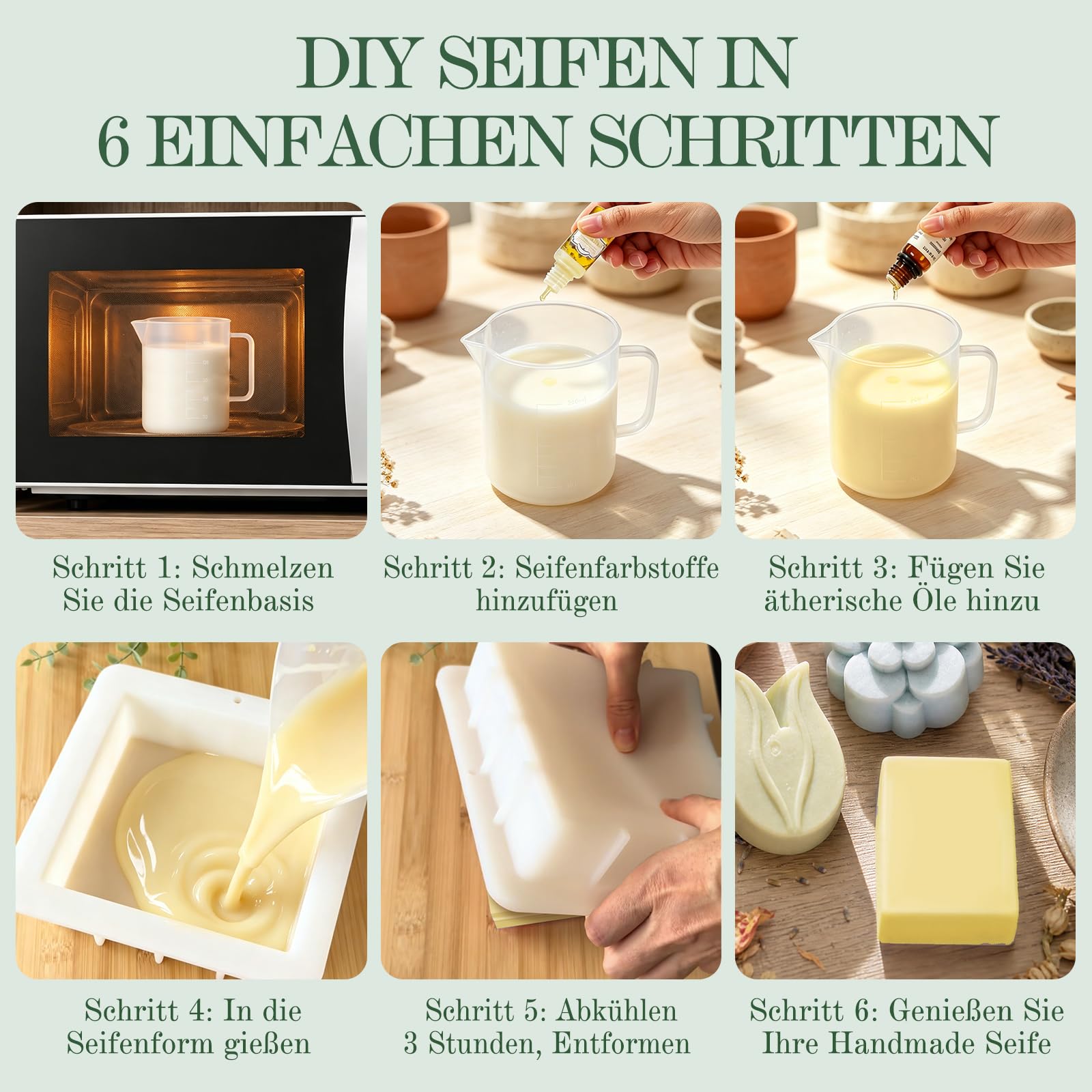 DIY SEIFEN IN
6 EINFACHEN SCHRITTEN

Schritt 1: Schmelzen Sie die Seifenbasis

Schritt 2: Seifenfarbstoffe hinzufügen

Schritt 3: Fügen Sie ätherische Öle hinzu

Schritt 4: In die Seifenform gießen

Schritt 5: Abkühlen 3 Stunden, Entformen

Schritt 6: Genießen Sie Ihre Handmade Seife