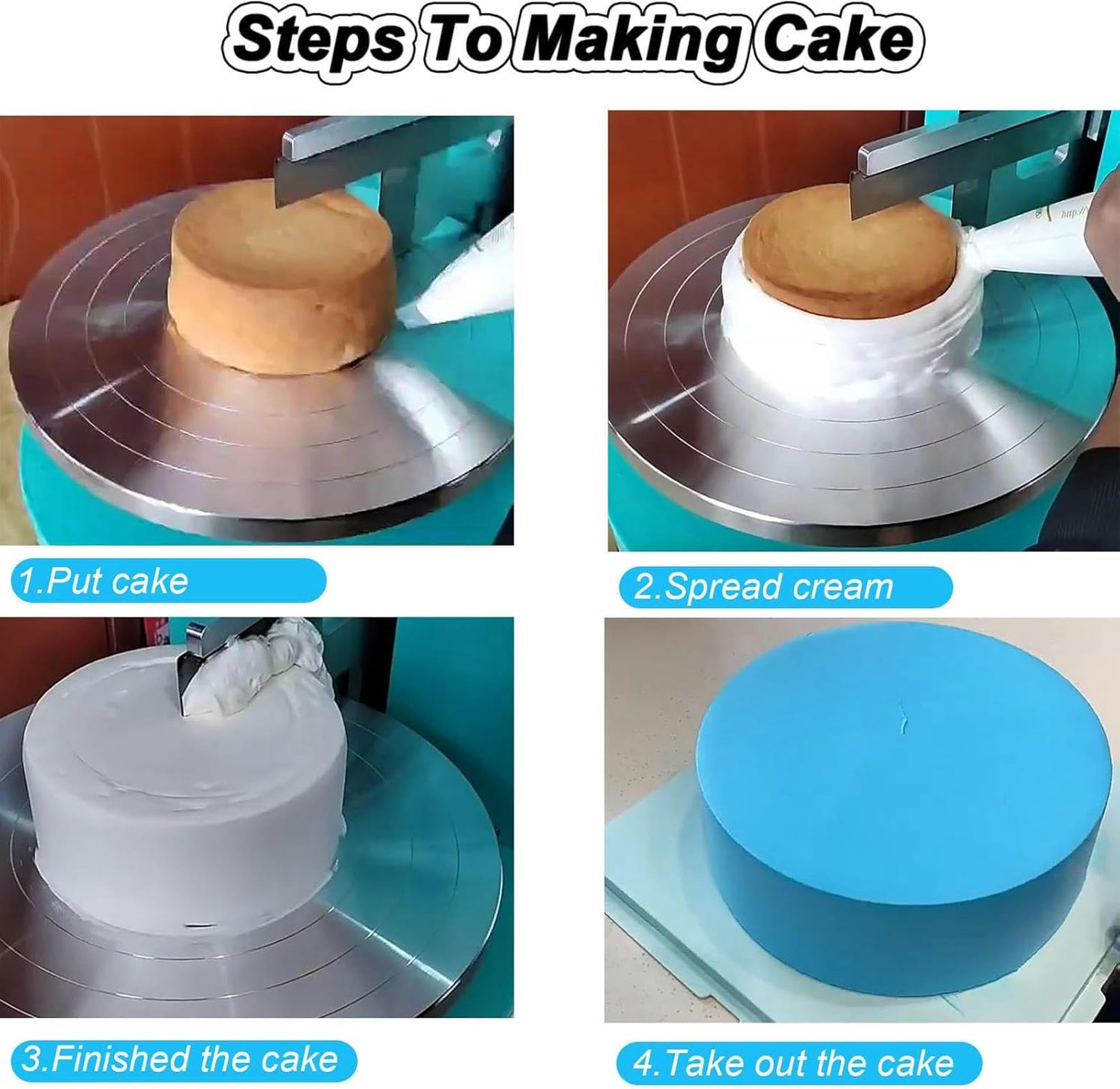 Steps To Making Cake

1.Put cake

2.Spread cream

3.Finished the cake

4.Take out the cake