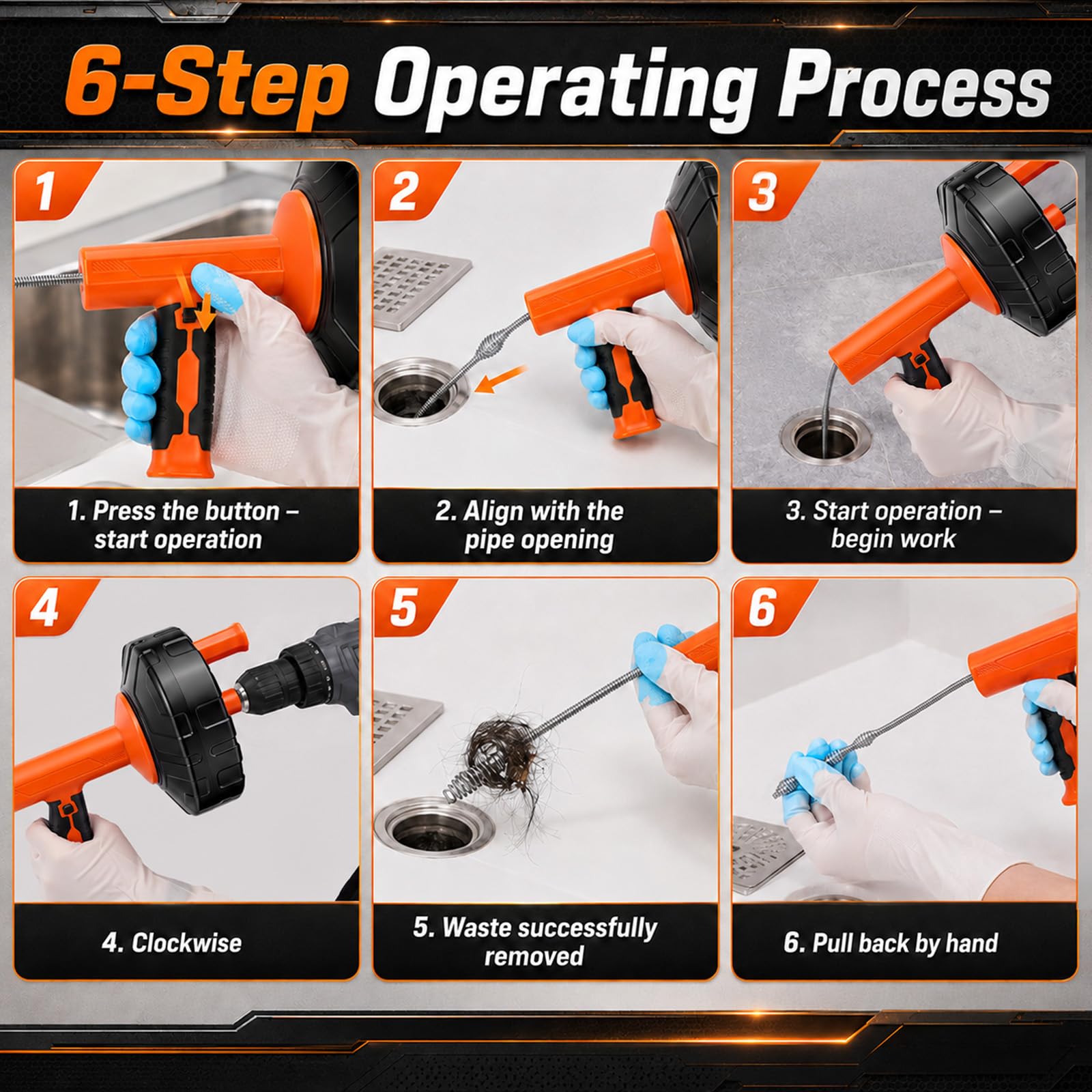 6-Step Operating Process

1

1. Press the button – start operation

2

2. Align with the pipe opening

3

3. Start operation – begin work

4

4. Clockwise

5

5. Waste successfully removed

6

6. Pull back by hand