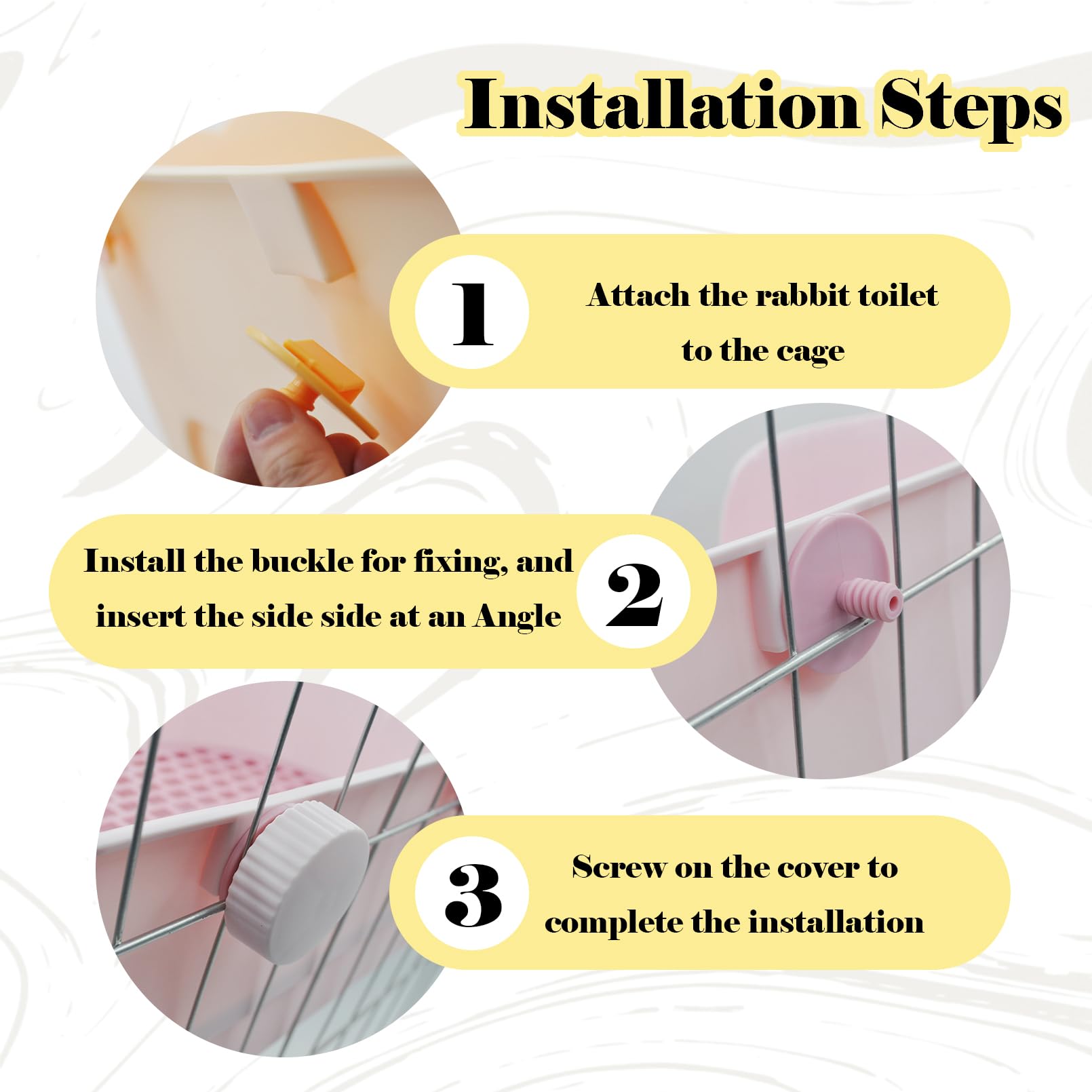 Installation Steps

1

Attach the rabbit toilet to the cage

Install the buckle for fixing, and insert the side side at an Angle

2

3

Screw on the cover to complete the installation