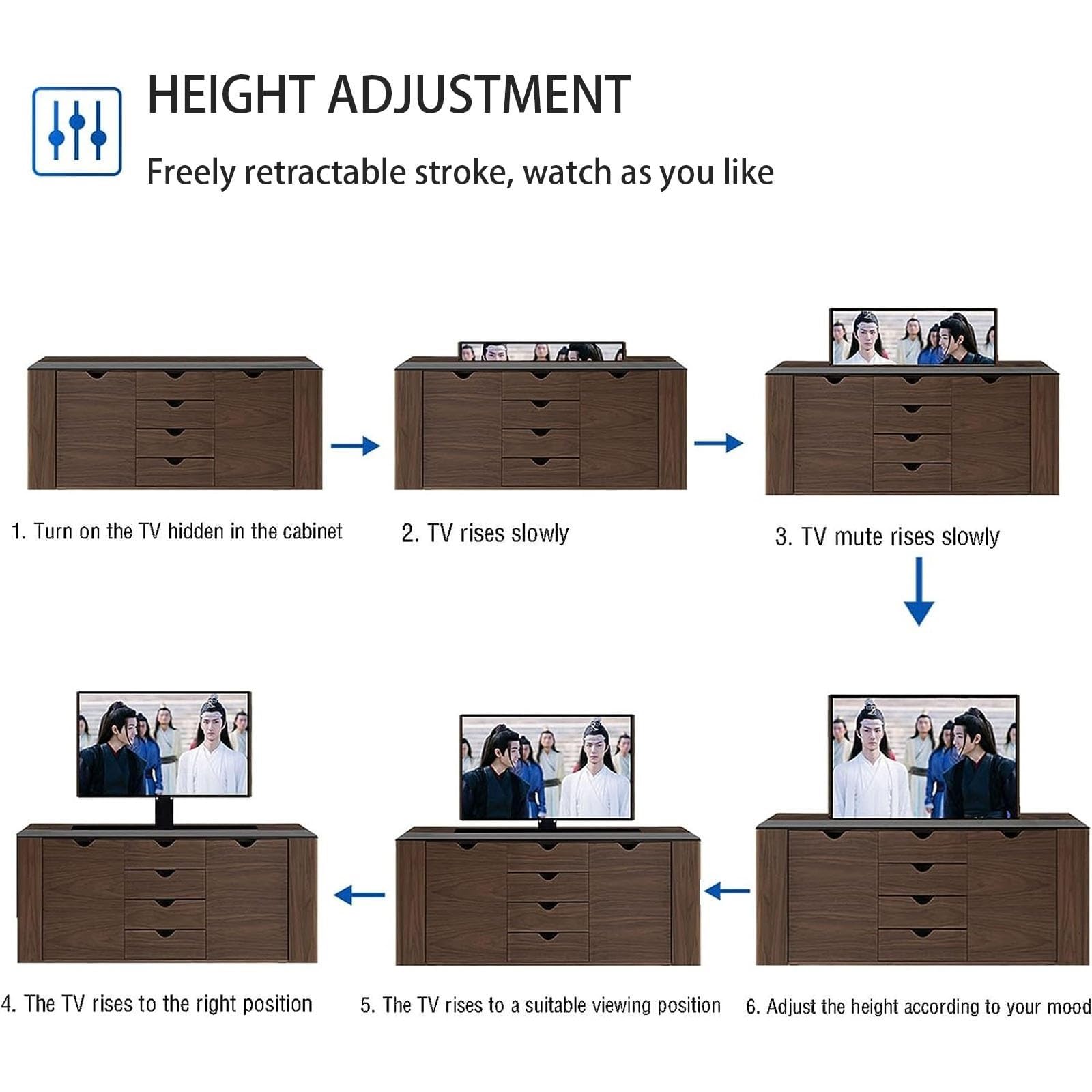 HEIGHT ADJUSTMENT

Freely retractable stroke, watch as you like

1. Turn on the TV hidden in the cabinet

2. TV rises slowly

3. TV mute rises slowly

4. The TV rises to the right position

5. The TV rises to a suitable viewing position

6. Adjust the height according to your mood