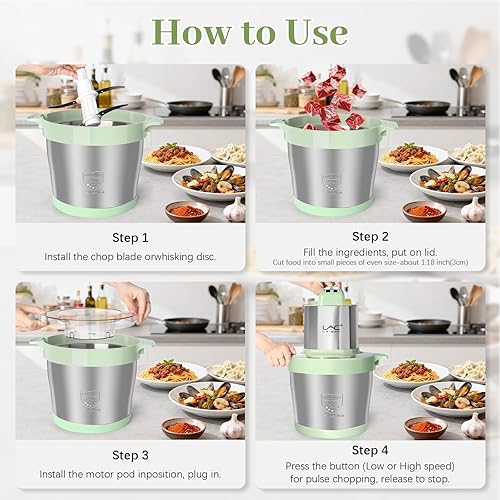 How to Use

Step 1
Install the chop blade orwhisking disc.

Step 2
Fill the ingredients, put on lid.
Cut food into small pieces of even size-about 1.18 inch(3cm)

Step 3
Install the motor pod inposition, plug in.

LAC

Step 4
Press the button (Low or High speed) for pulse chopping, release to stop.