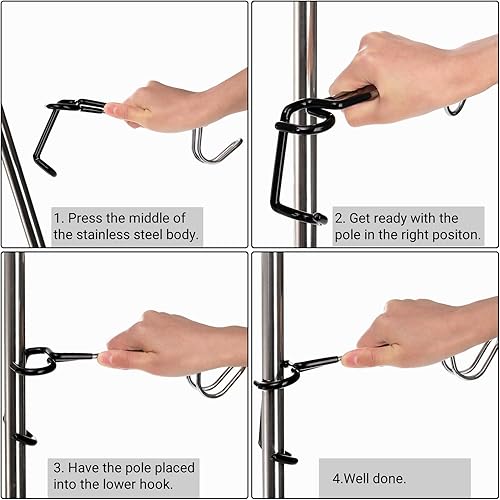 1. Press the middle of the stainless steel body.

2. Get ready with the pole in the right positon.

3. Have the pole placed into the lower hook.

4.Well done.