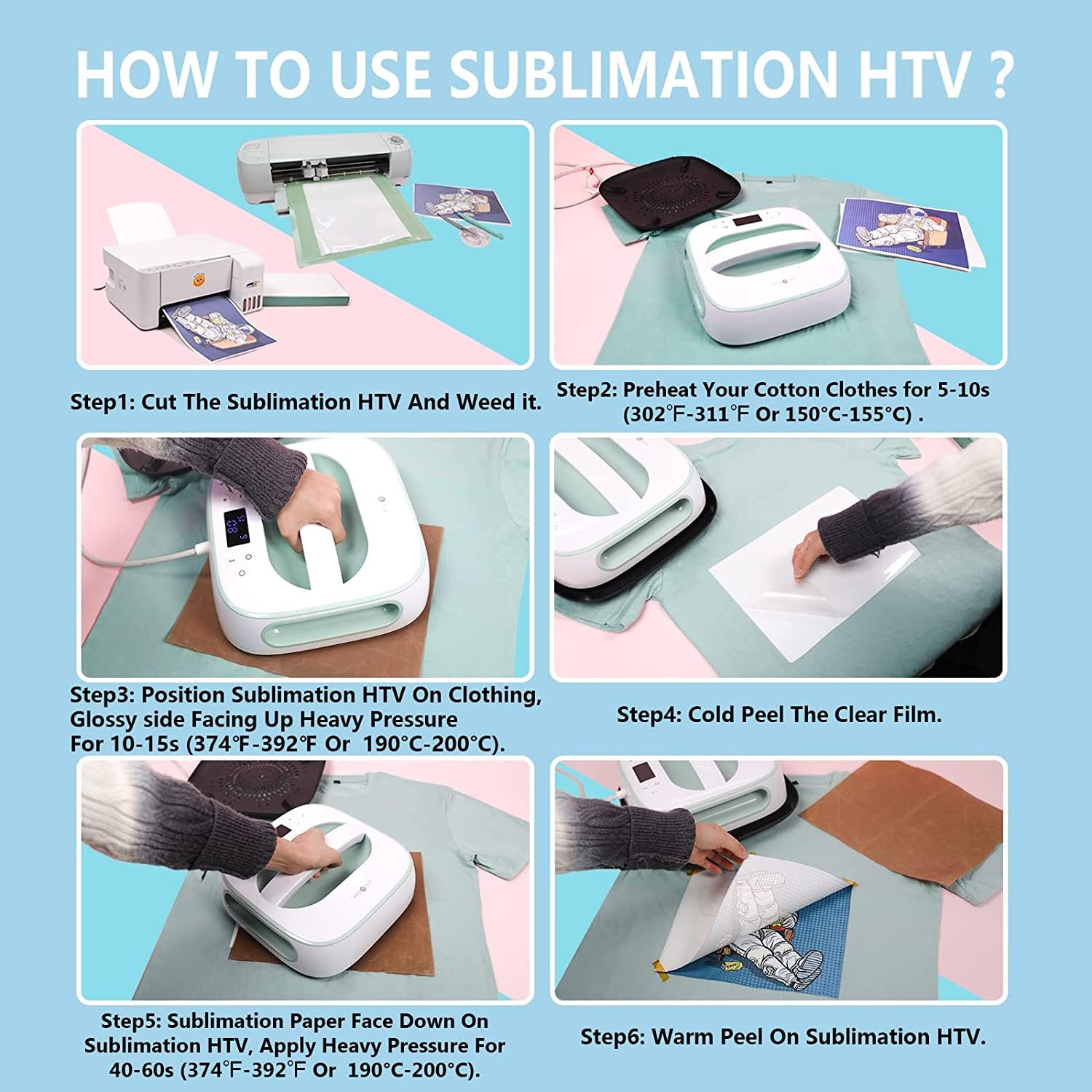 HOW TO USE SUBLIMATION HTV ?

Step1: Cut The Sublimation HTV And Weed it.

Step2: Preheat Your Cotton Clothes for 5-10s (302℉-311℉ Or 150°C-155°C) .

Step3: Position Sublimation HTV On Clothing, Glossy side Facing Up Heavy Pressure For 10-15s (374℉-392℉ Or 190°C-200°C).

Step4: Cold Peel The Clear Film.

Step5: Sublimation Paper Face Down On Sublimation HTV, Apply Heavy Pressure For 40-60s (374℉-392℉ Or 190°C-200°C).

Step6: Warm Peel On Sublimation HTV.